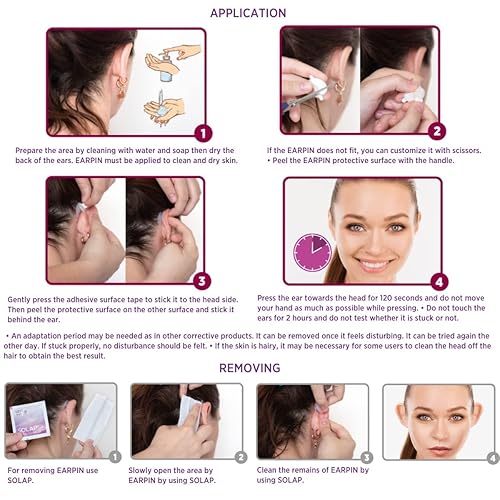 APPLICATION

1

Prepare the area by cleaning with water and soap then dry the back of the ears. EARPIN must be applied to clean and dry skin.

2

If the EARPIN does not fit, you can customize it with scissors.
• Peel the EARPIN protective surface with the handle.

3

Gently press the adhesive surface tape to stick it to the head side. Then peel the protective surface on the other surface and stick it behind the ear.

4

Press the ear towards the head for 120 seconds and do not move your hand as much as possible while pressing. • Do not touch the ears for 2 hours and do not test whether it is stuck or not.

• An adaptation period may be needed as in other corrective products. It can be removed once it feels disturbing. It can be tried again the other day. If stuck properly, no disturbance should be felt. • If the skin is hairy, it may be necessary for some users to clean the head off the hair to obtain the best result.

REMOVING

SOLAP

1

For removing EARPIN use SOLAP.

2

Slowly open the area by EARPIN by using SOLAP.

3

Clean the remains of EARPIN by using SOLAP.

4