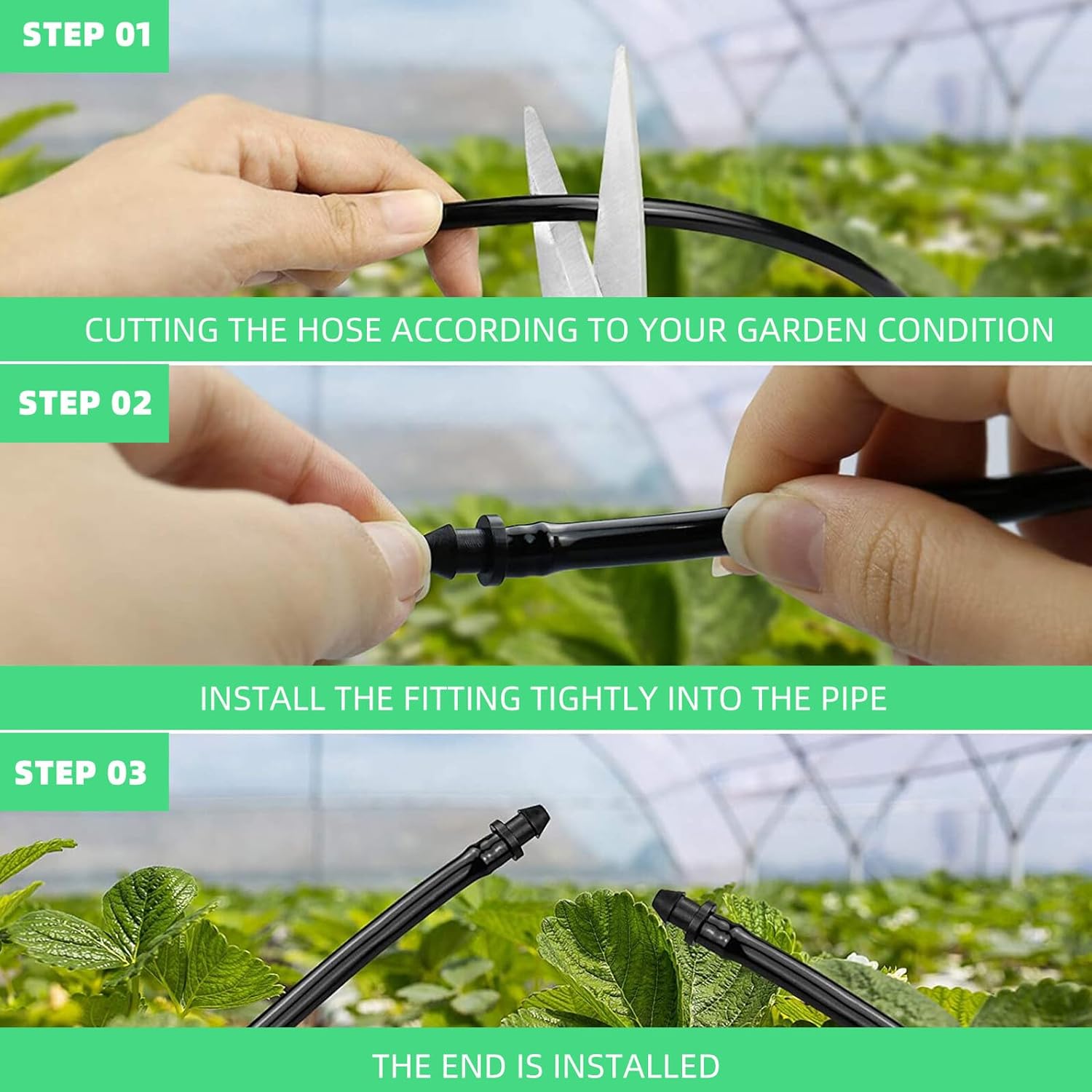 STEP 01

CUTTING THE HOSE ACCORDING TO YOUR GARDEN CONDITION

STEP 02

INSTALL THE FITTING TIGHTLY INTO THE PIPE

STEP 03

THE END IS INSTALLED