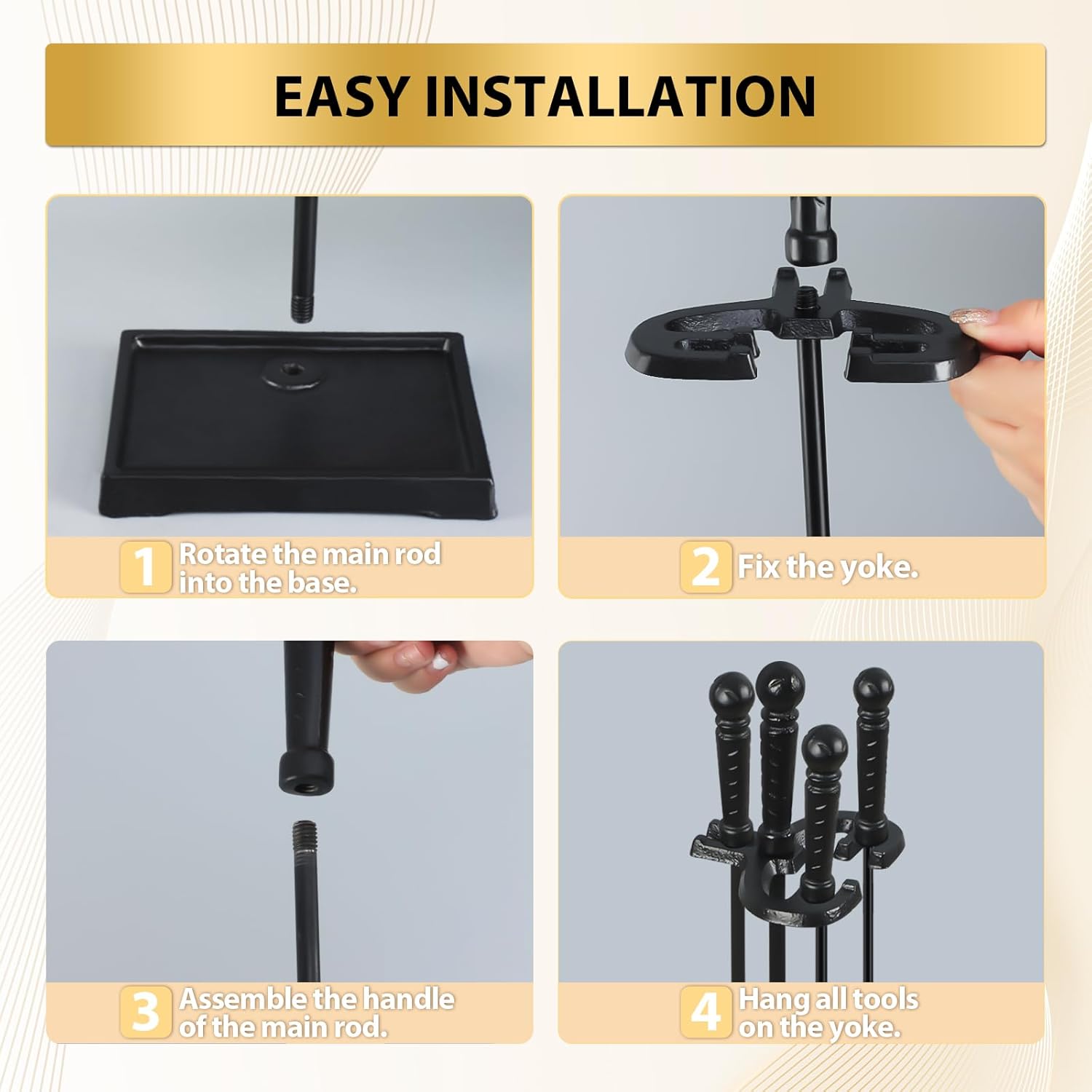 EASY INSTALLATION

1 Rotate the main rod into the base.

2 Fix the yoke.

3 Assemble the handle of the main rod.

4 Hang all tools on the yoke.