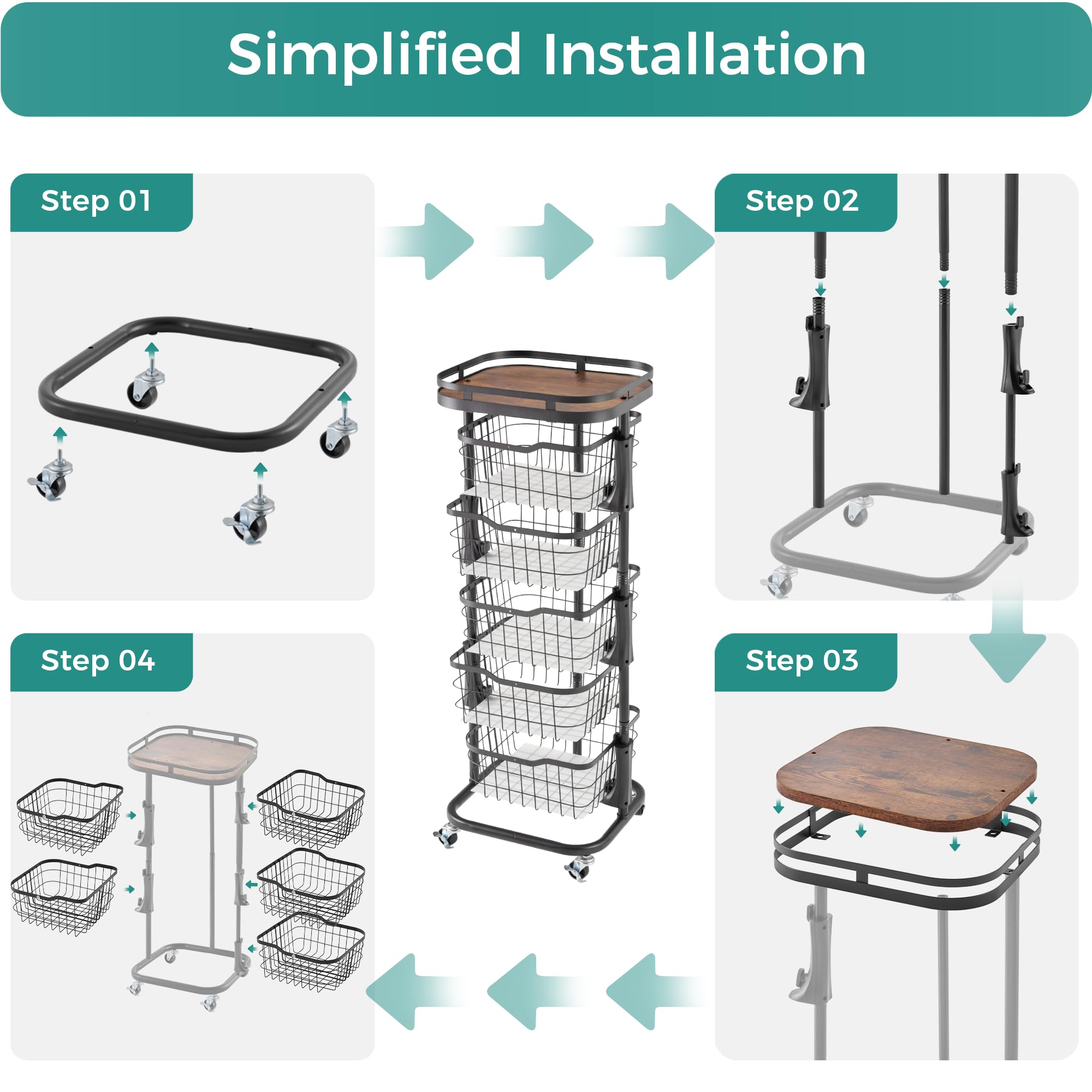 Simplified Installation

Step 01

Step 02

Step 04

Step 03