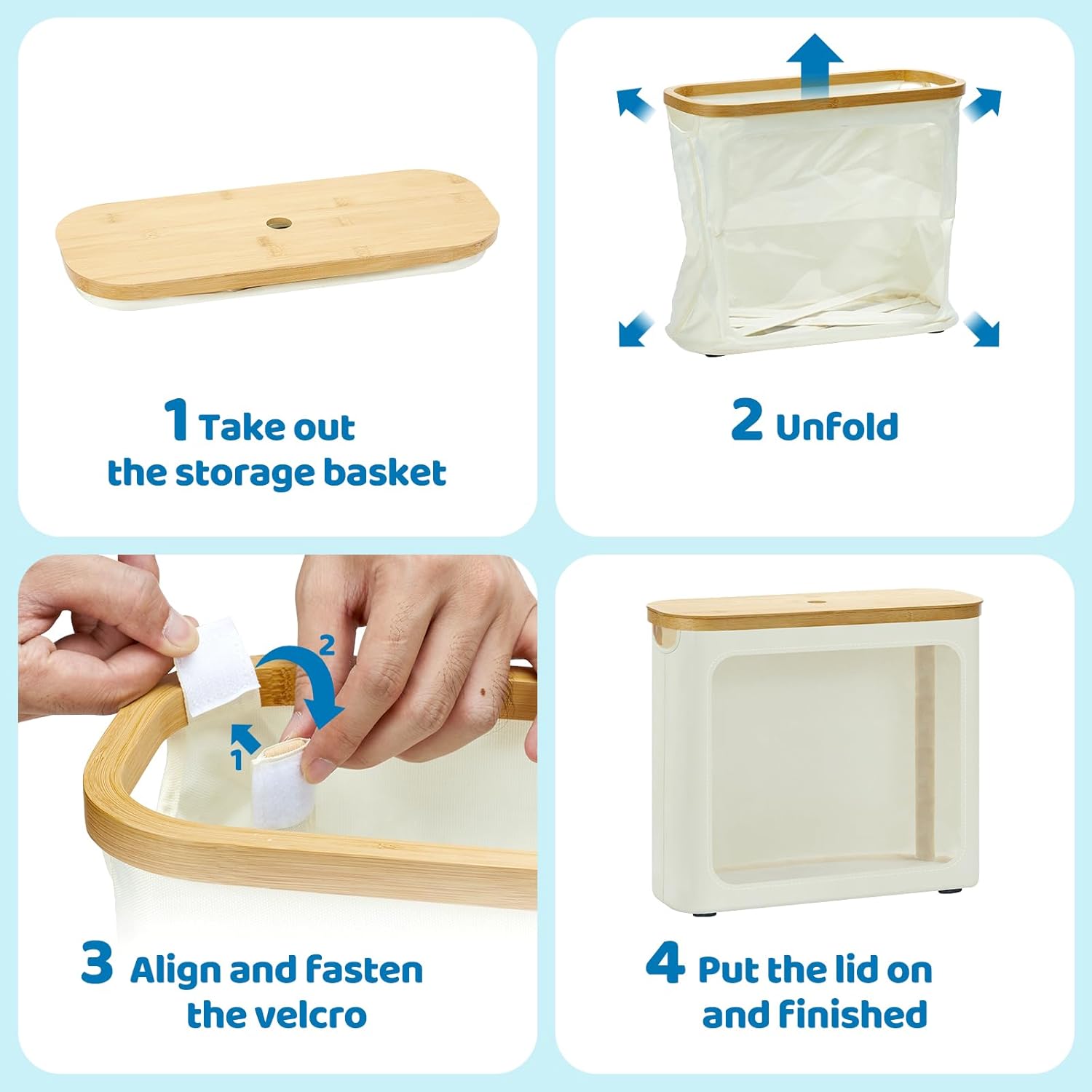 1 Take out the storage basket

2 Unfold

2

1

3 Align and fasten the velcro

4 Put the lid on and finished