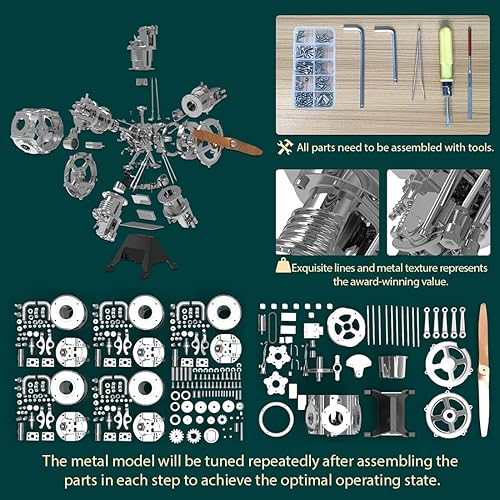 All parts need to be assembled with tools.

Exquisite lines and metal texture represents the award-winning value.

The metal model will be tuned repeatedly after assembling the parts in each step to achieve the optimal operating state.