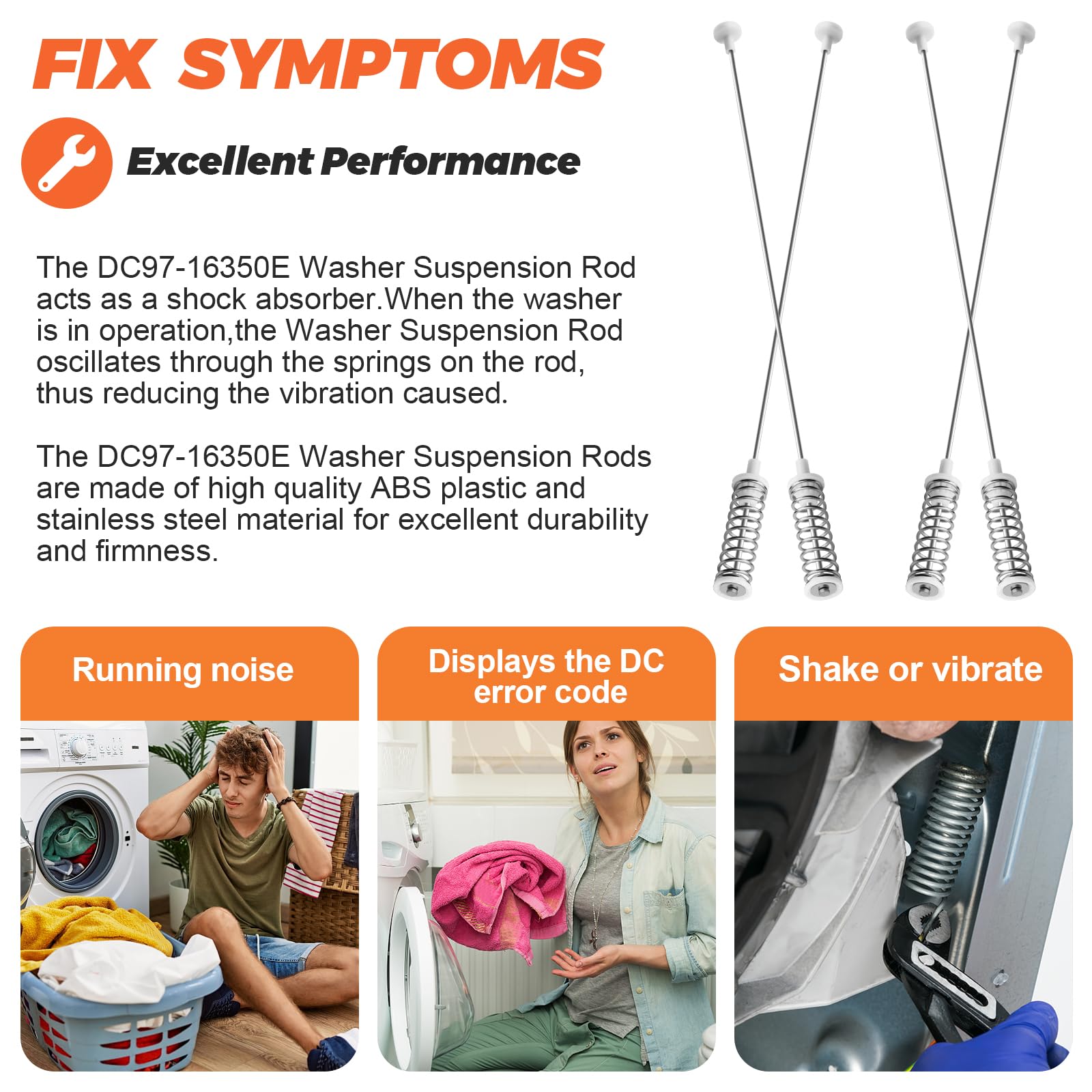 FIX SYMPTOMS

Excellent Performance

The DC97-16350E Washer Suspension Rod acts as a shock absorber.When the washer is in operation,the Washer Suspension Rod oscillates through the springs on the rod, thus reducing the vibration caused.

The DC97-16350E Washer Suspension Rods are made of high quality ABS plastic and stainless steel material for excellent durability and firmness.

Running noise

Displays the DC error code

Shake or vibrate