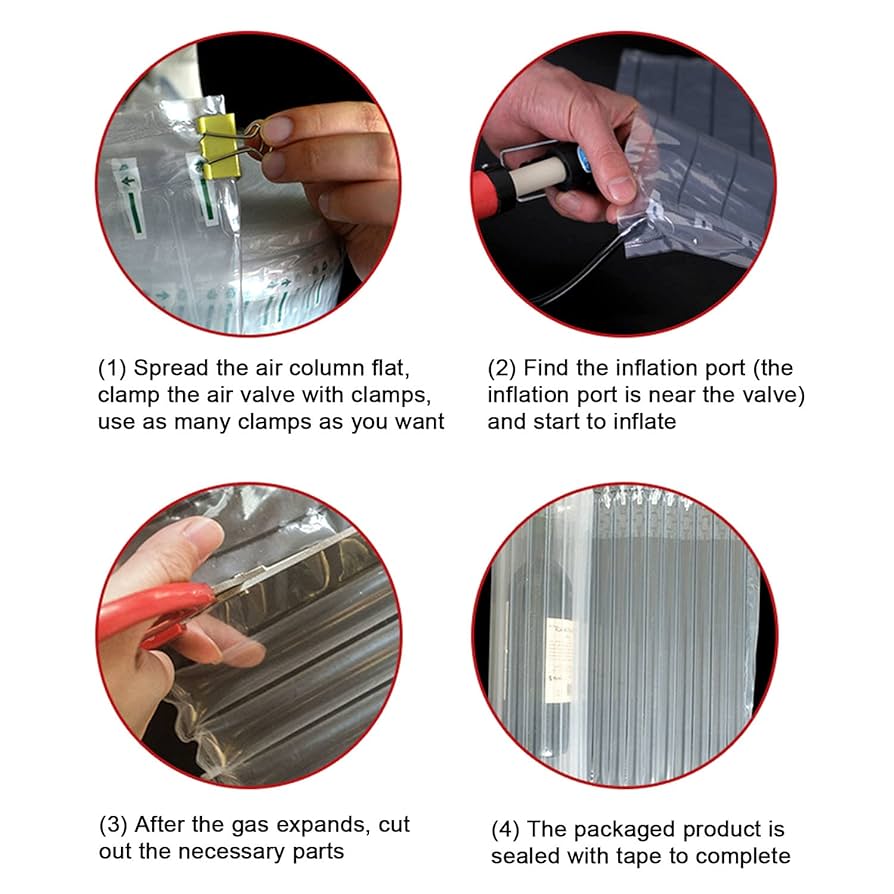 (1) Spread the air column flat, clamp the air valve with clamps, use as many clamps as you want

(2) Find the inflation port (the inflation port is near the valve) and start to inflate

(3) After the gas expands, cut out the necessary parts

(4) The packaged product is sealed with tape to complete