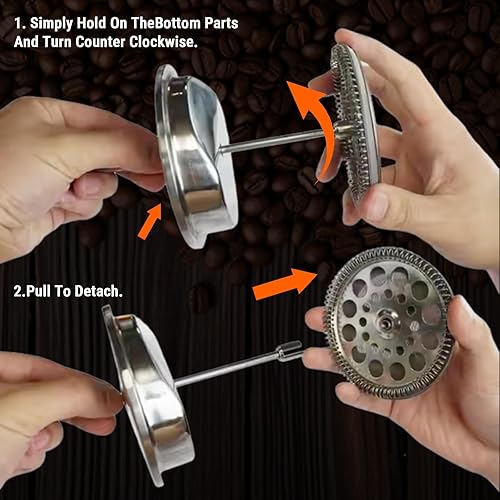 1. Simply Hold On TheBottom Parts And Turn Counter Clockwise.

2.Pull To Detach.