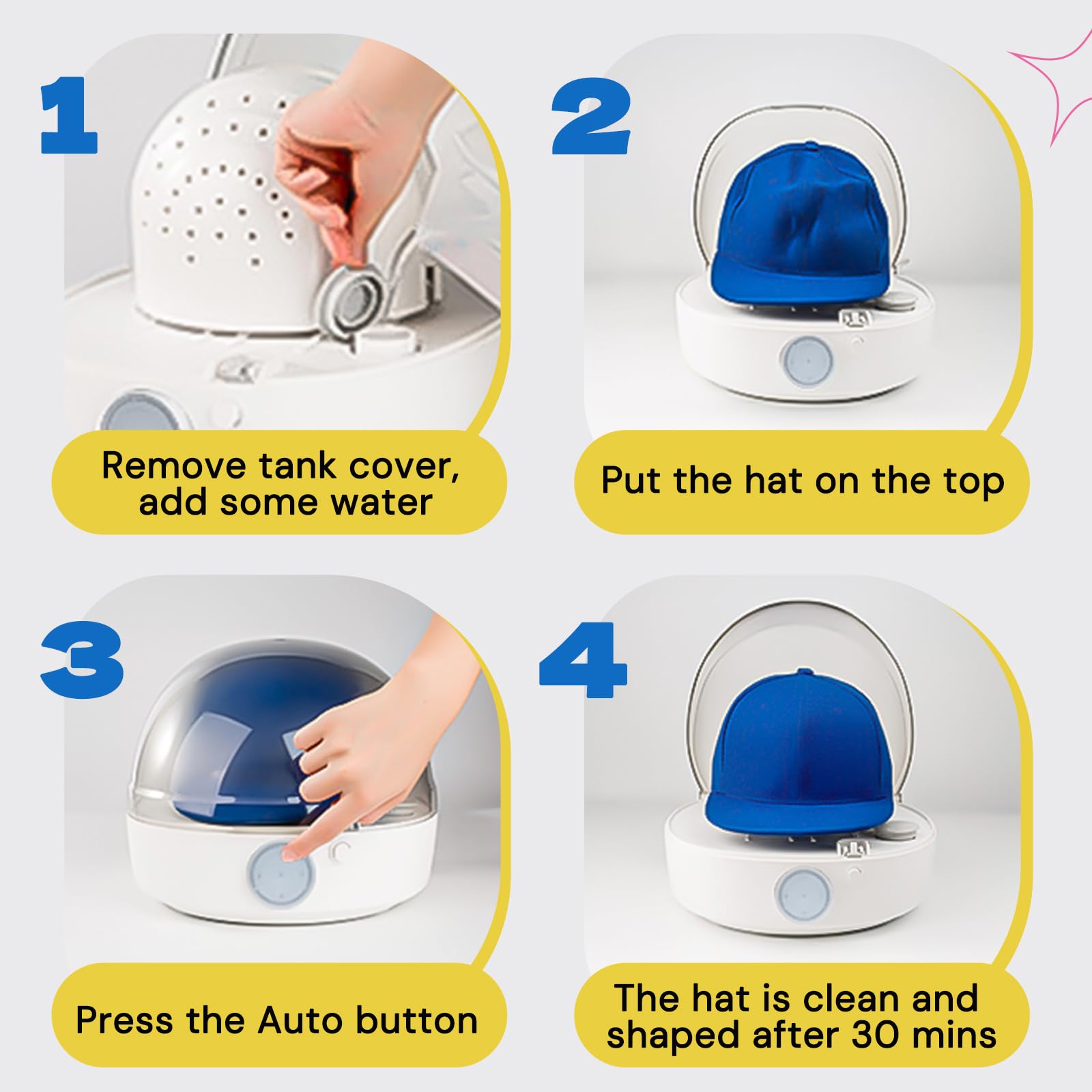 1

Remove tank cover, add some water

2

Put the hat on the top

3

Press the Auto button

4

The hat is clean and shaped after 30 mins