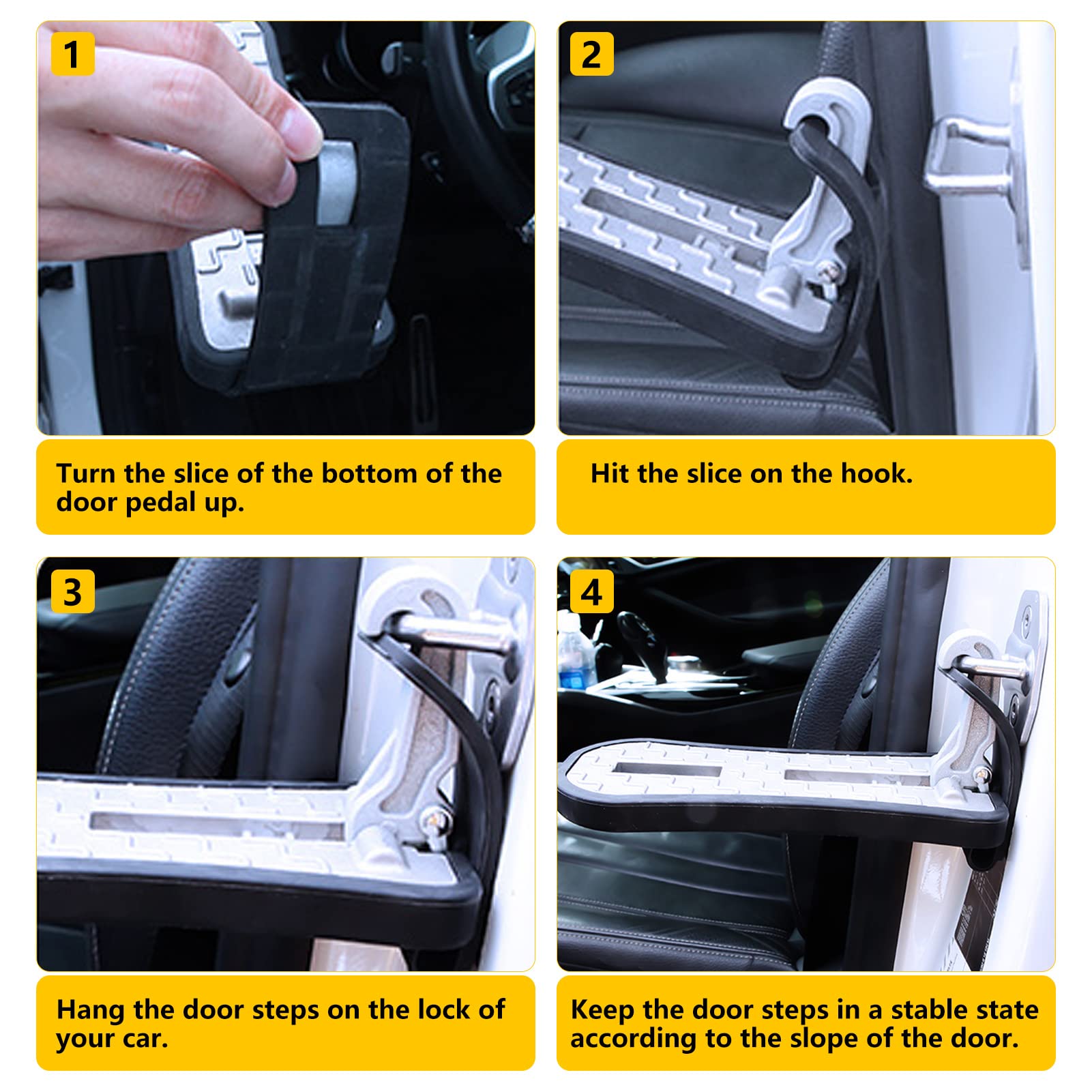 1

Turn the slice of the bottom of the door pedal up.

2

Hit the slice on the hook.

3

Hang the door steps on the lock of your car.

4

Keep the door steps in a stable state according to the slope of the door.