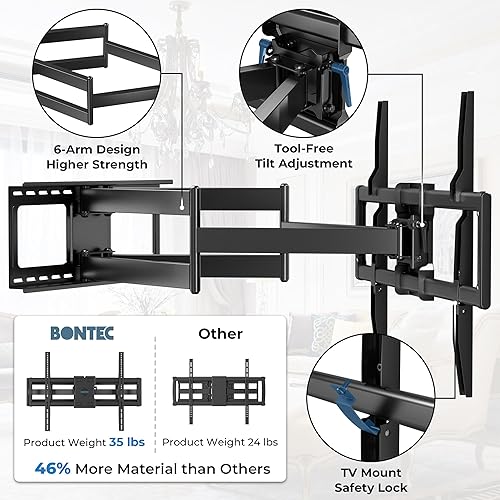 6-Arm Design
Higher Strength

Tool-Free
Tilt Adjustment

BONTEC

Product Weight 35 lbs

Other

Product Weight 24 lbs

46% More Material than Others

TV Mount
Safety Lock