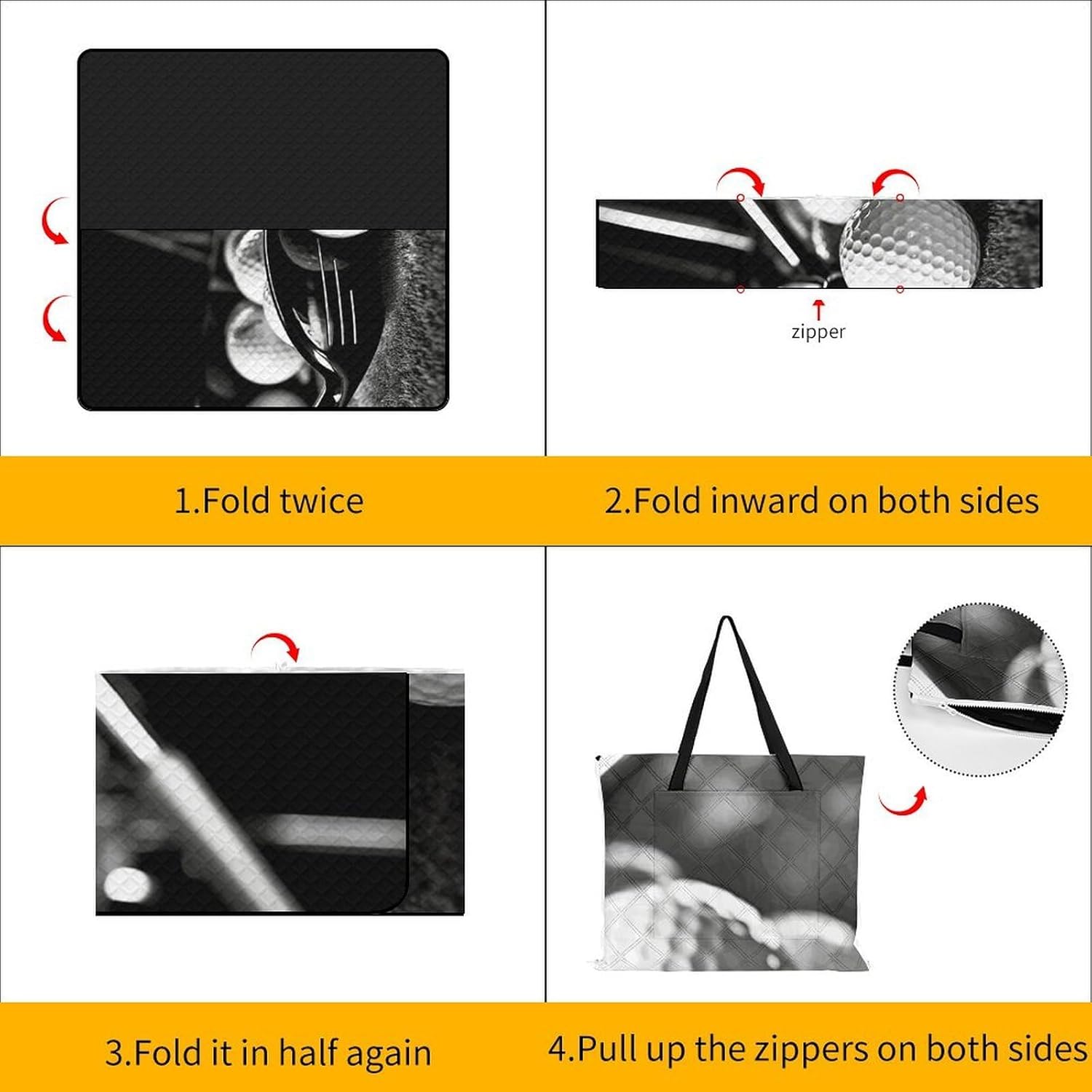 zipper

1.Fold twice

2.Fold inward on both sides

3.Fold it in half again

4.Pull up the zippers on both sides