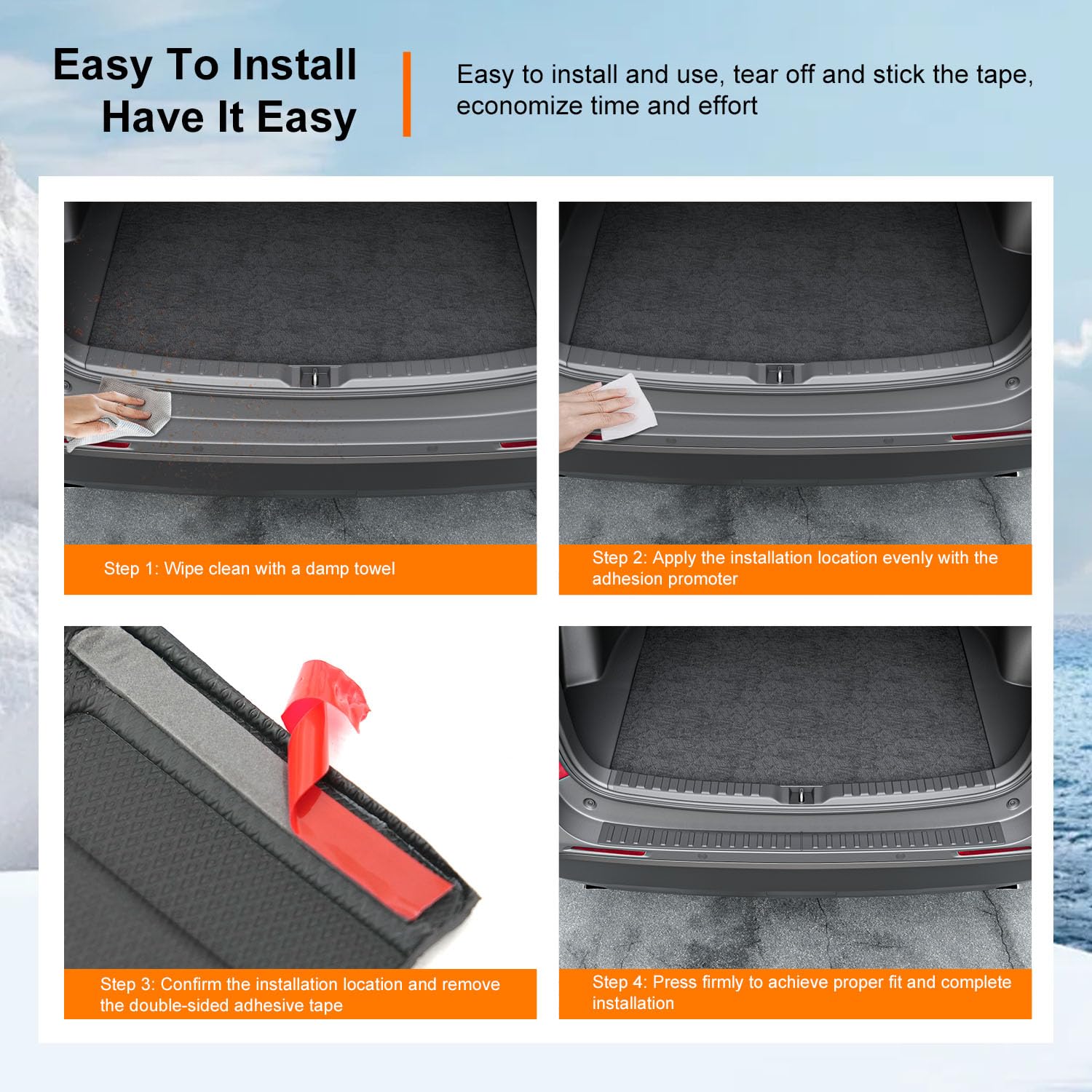 Easy To Install
Have It Easy

Easy to install and use, tear off and stick the tape, economize time and effort

Step 1: Wipe clean with a damp towel

Step 2: Apply the installation location evenly with the adhesion promoter

Step 3: Confirm the installation location and remove the double-sided adhesive tape

Step 4: Press firmly to achieve proper fit and complete installation