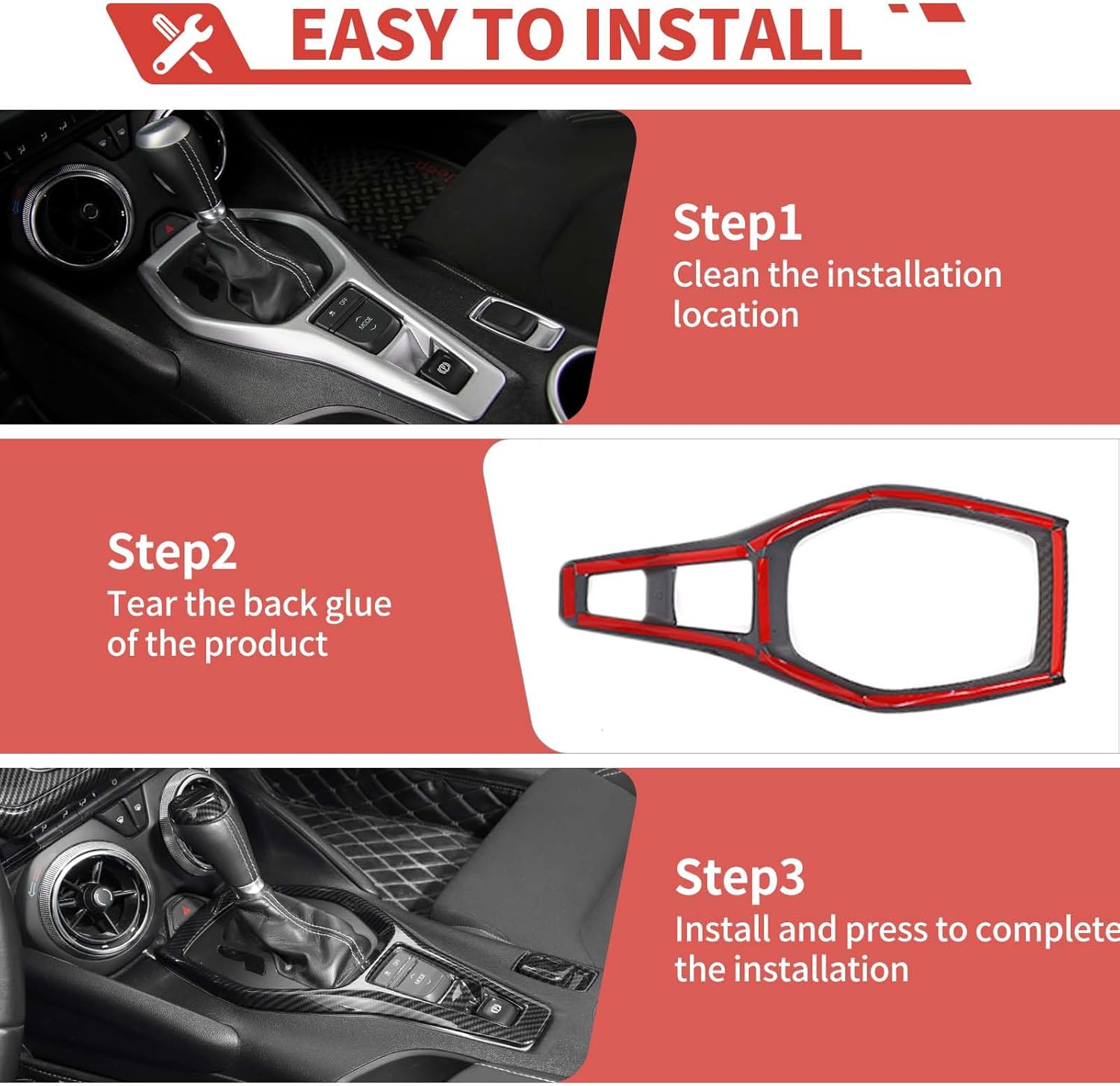 EASY TO INSTALL

Step1
Clean the installation location

Step2
Tear the back glue of the product

Step3
Install and press to complete the installation