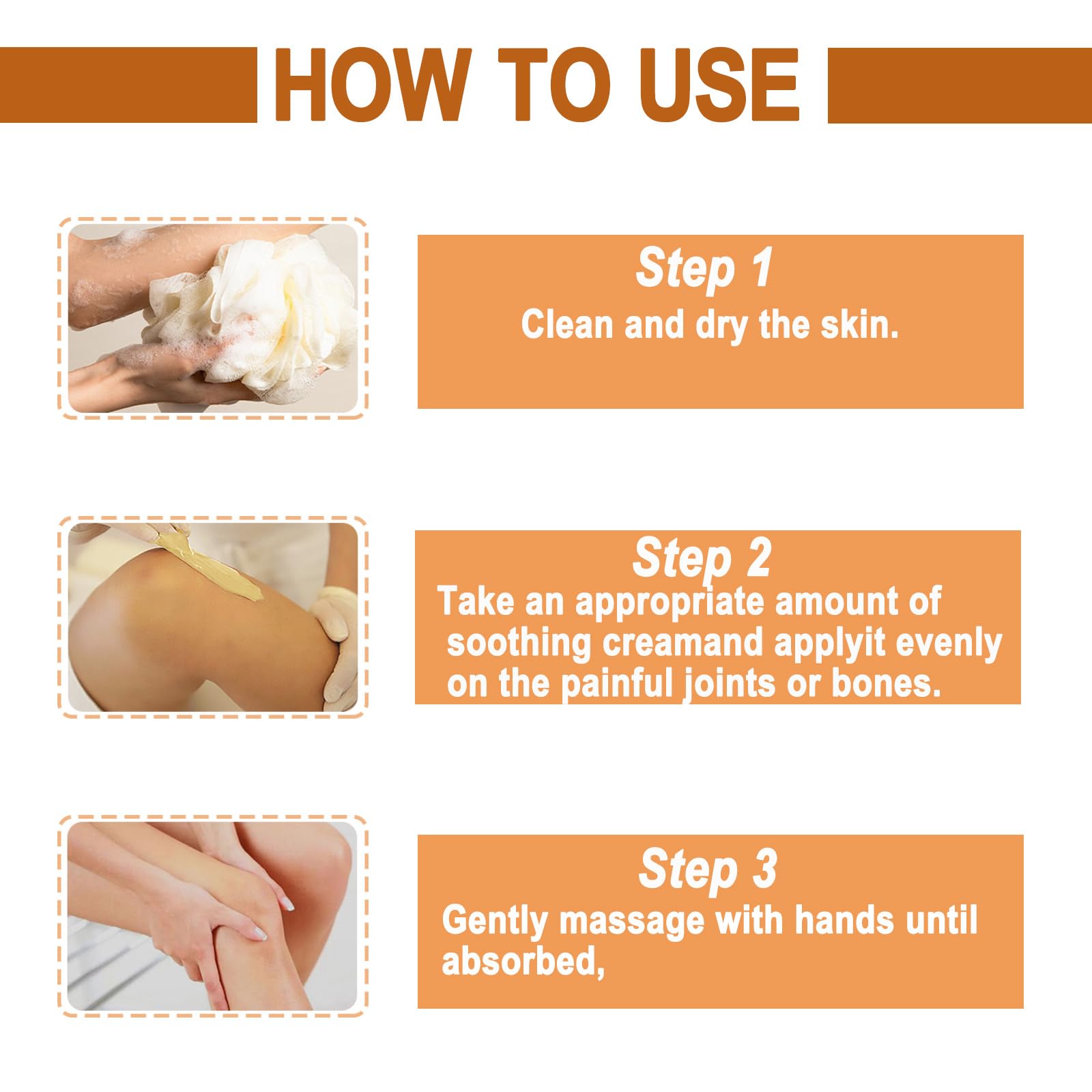 HOW TO USE

Step 1
Clean and dry the skin.

Step 2
Take an appropriate amount of soothing creamand applyit evenly on the painful joints or bones.

Step 3
Gently massage with hands until absorbed,