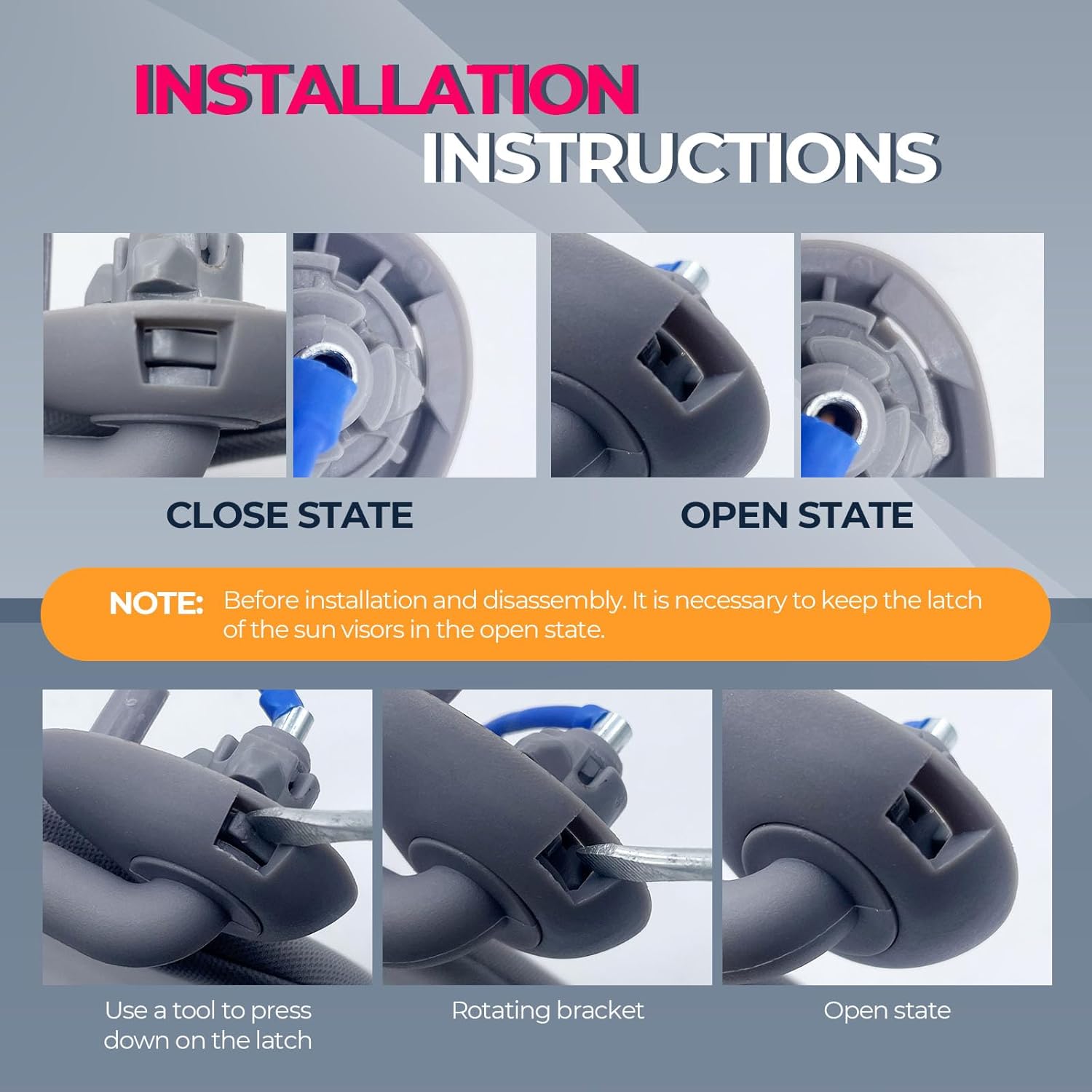 INSTALLATION
INSTRUCTIONS

CLOSE STATE

OPEN STATE

NOTE: Before installation and disassembly. It is necessary to keep the latch of the sun visors in the open state.

Use a tool to press down on the latch

Rotating bracket

Open state