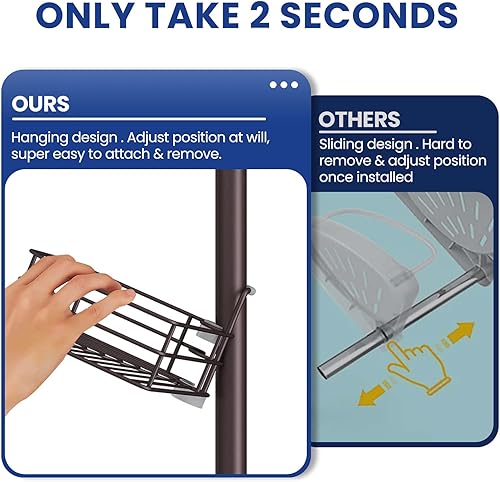 ONLY TAKE 2 SECONDS

OURS

Hanging design . Adjust position at will, super easy to attach & remove.

OTHERS

Sliding design . Hard to remove & adjust position once installed