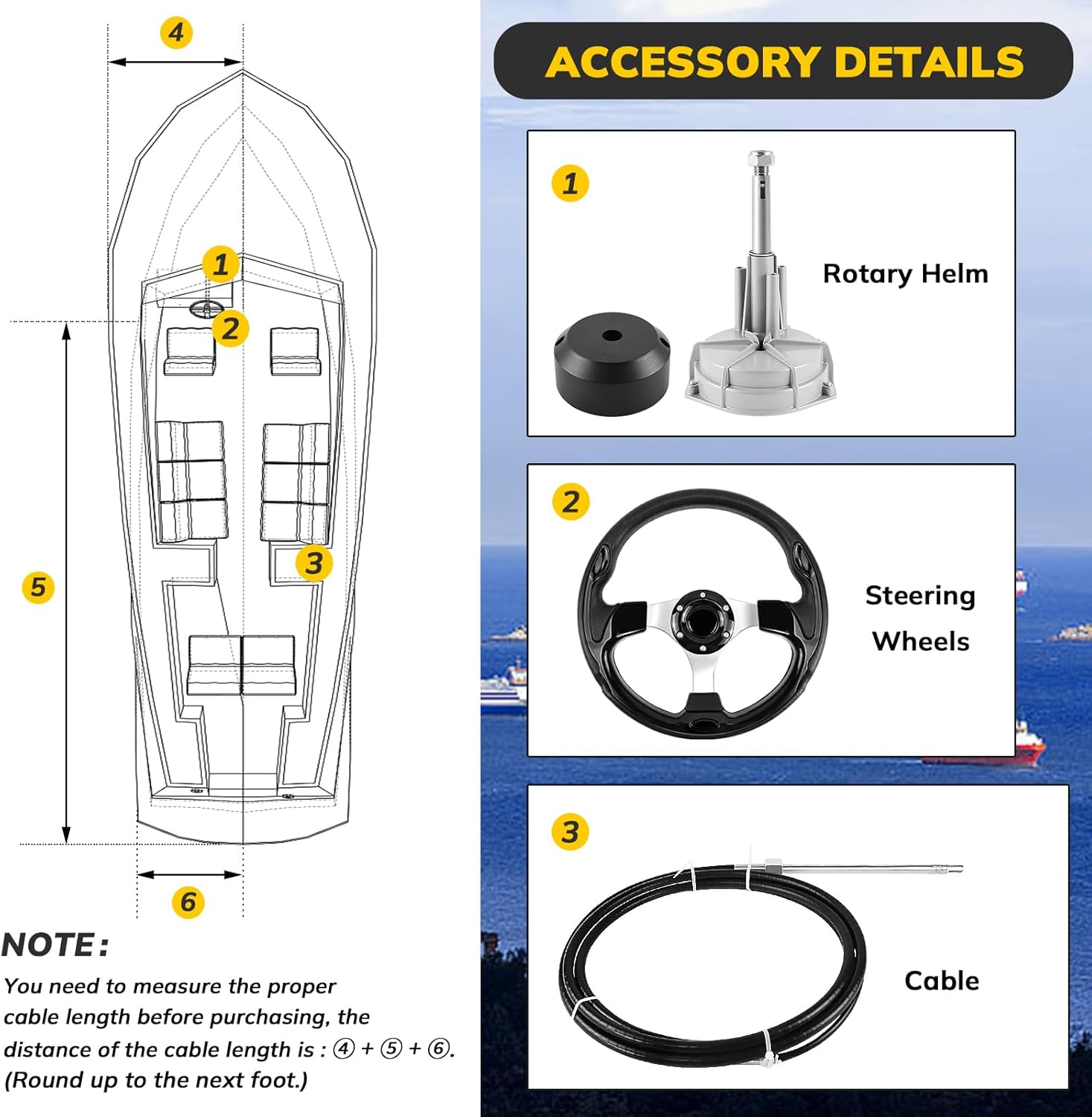 4

1

2

3

5

6

NOTE:

You need to measure the proper cable length before purchasing, the distance of the cable length is : ④ + ⑤ + ⑥. (Round up to the next foot.)

ACCESSORY DETAILS

1

Rotary Helm

2

Steering Wheels

3

Cable