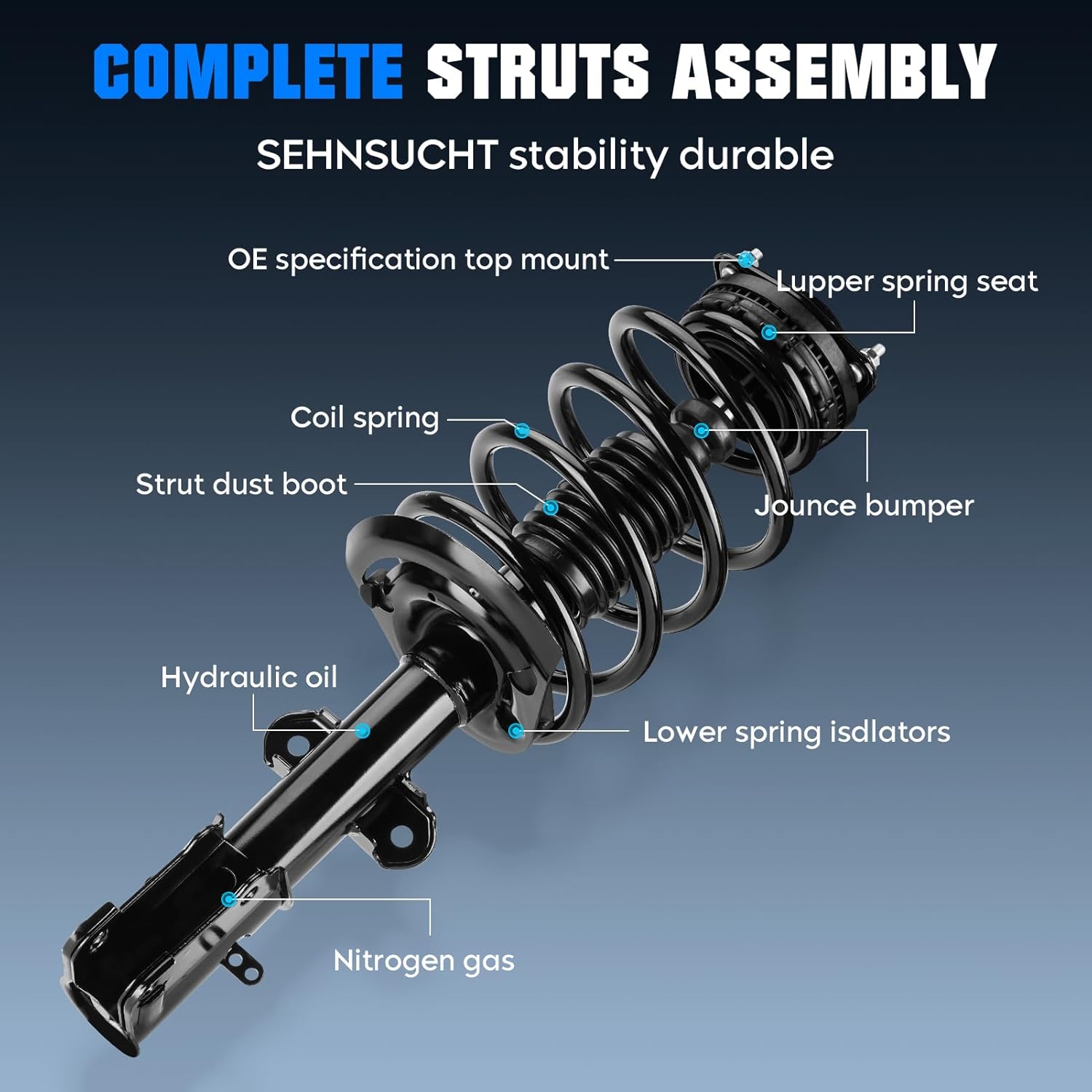 COMPLETE STRUTS ASSEMBLY

SEHNSUCHT stability durable

OE specification top mount

Lupper spring seat

Coil spring

Strut dust boot

Jounce bumper

Hydraulic oil

Lower spring isdlators

Nitrogen gas