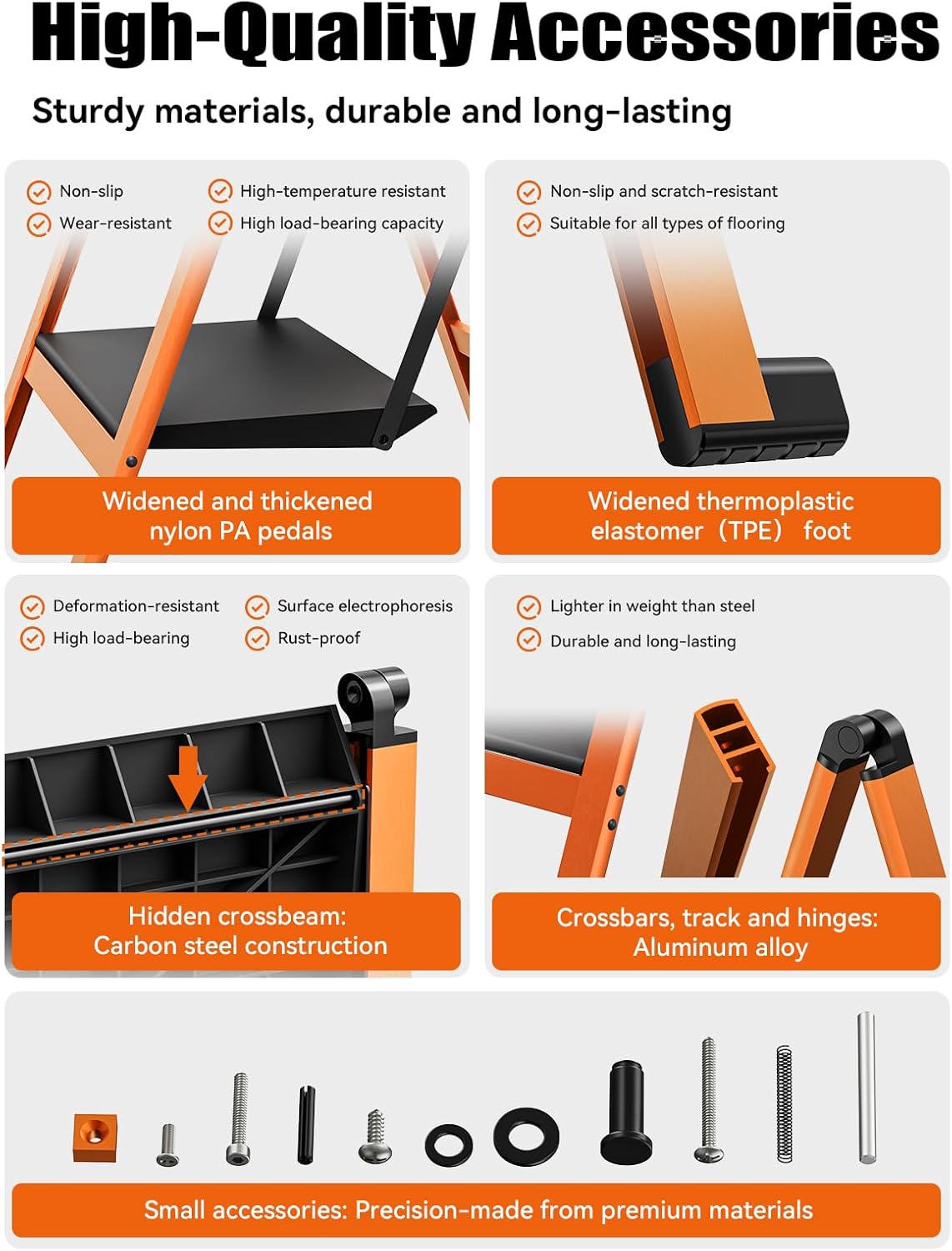 High-Quality Accessories

Sturdy materials, durable and long-lasting

Non-slip
Wear-resistant
High-temperature resistant
High load-bearing capacity

Widened and thickened nylon PA pedals

Non-slip and scratch-resistant
Suitable for all types of flooring

Widened thermoplastic elastomer（TPE） foot

Deformation-resistant
High load-bearing
Surface electrophoresis
Rust-proof

Hidden crossbeam: Carbon steel construction

Lighter in weight than steel
Durable and long-lasting

Crossbars, track and hinges: Aluminum alloy

Small accessories: Precision-made from premium materials