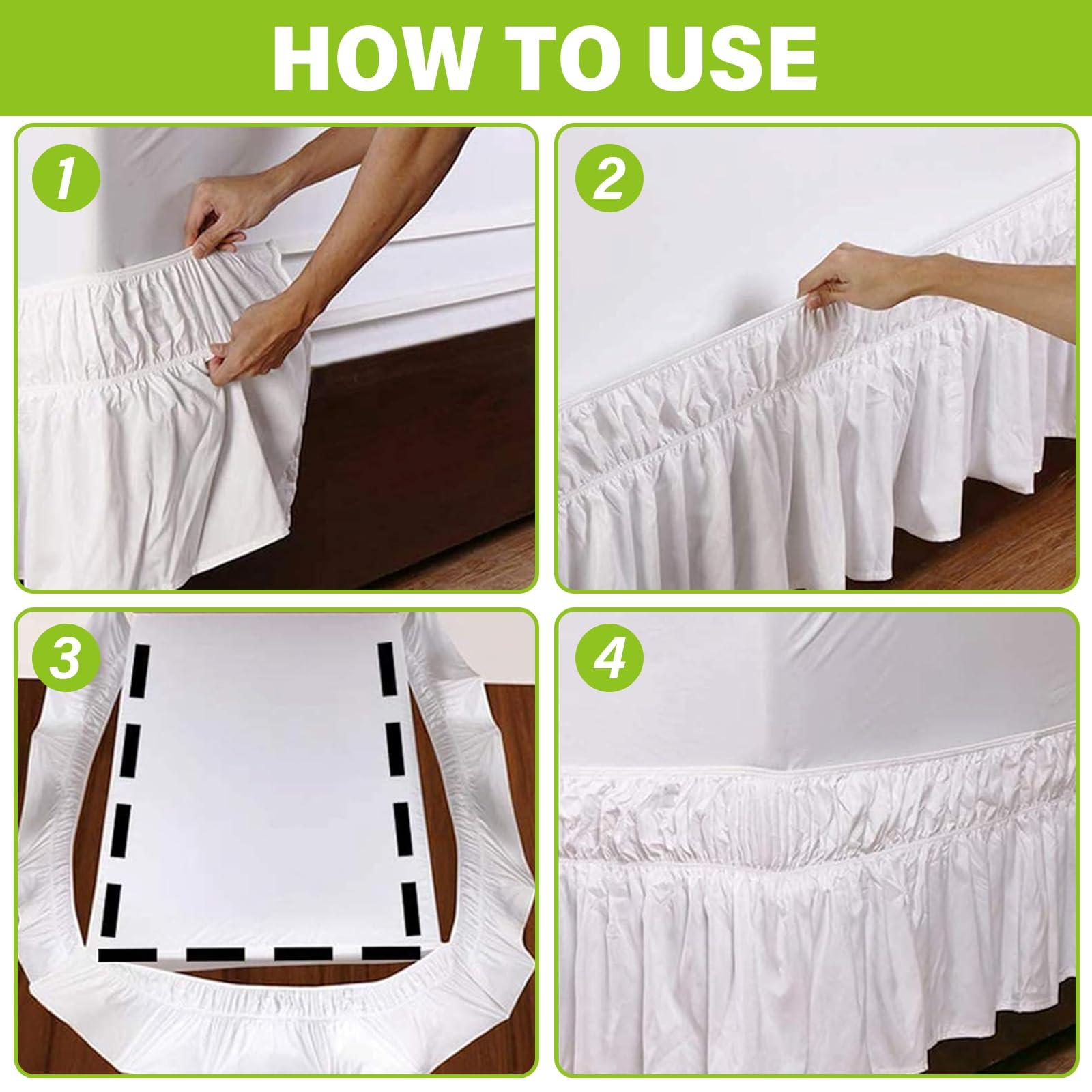 HOW TO USE

1

2

3

4