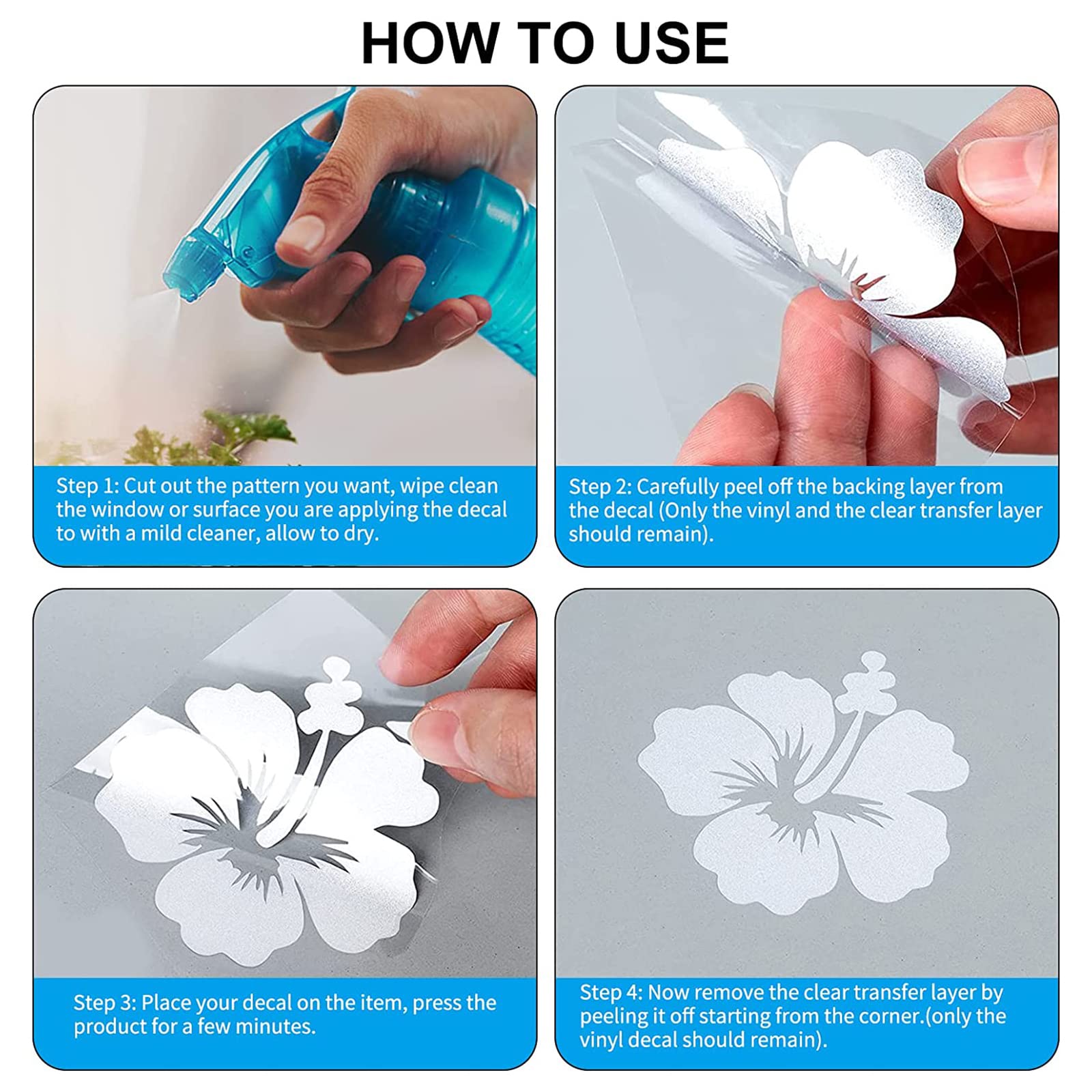 HOW TO USE

Step 1: Cut out the pattern you want, wipe clean the window or surface you are applying the decal to with a mild cleaner, allow to dry.

Step 2: Carefully peel off the backing layer from the decal (Only the vinyl and the clear transfer layer should remain).

Step 3: Place your decal on the item, press the product for a few minutes.

Step 4: Now remove the clear transfer layer by peeling it off starting from the corner.(only the vinyl decal should remain).