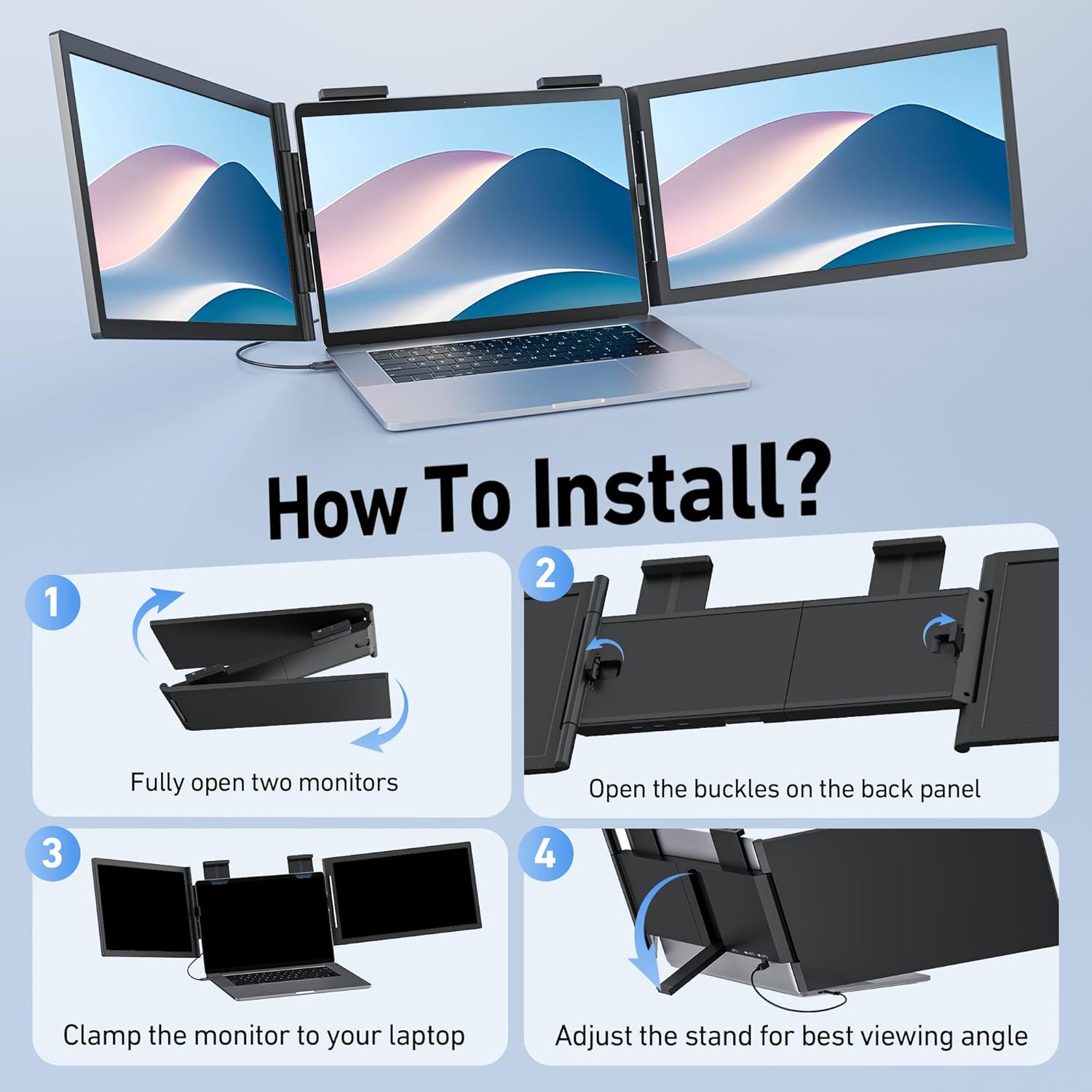 How To Install?

1
Fully open two monitors

2
Open the buckles on the back panel

3
Clamp the monitor to your laptop

4
Adjust the stand for best viewing angle