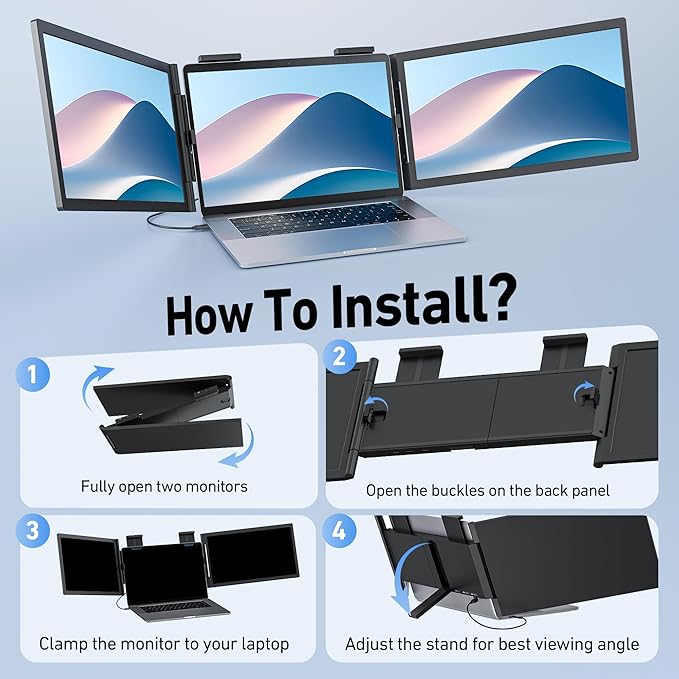 How To Install?

1
Fully open two monitors

2
Open the buckles on the back panel

3
Clamp the monitor to your laptop

4
Adjust the stand for best viewing angle