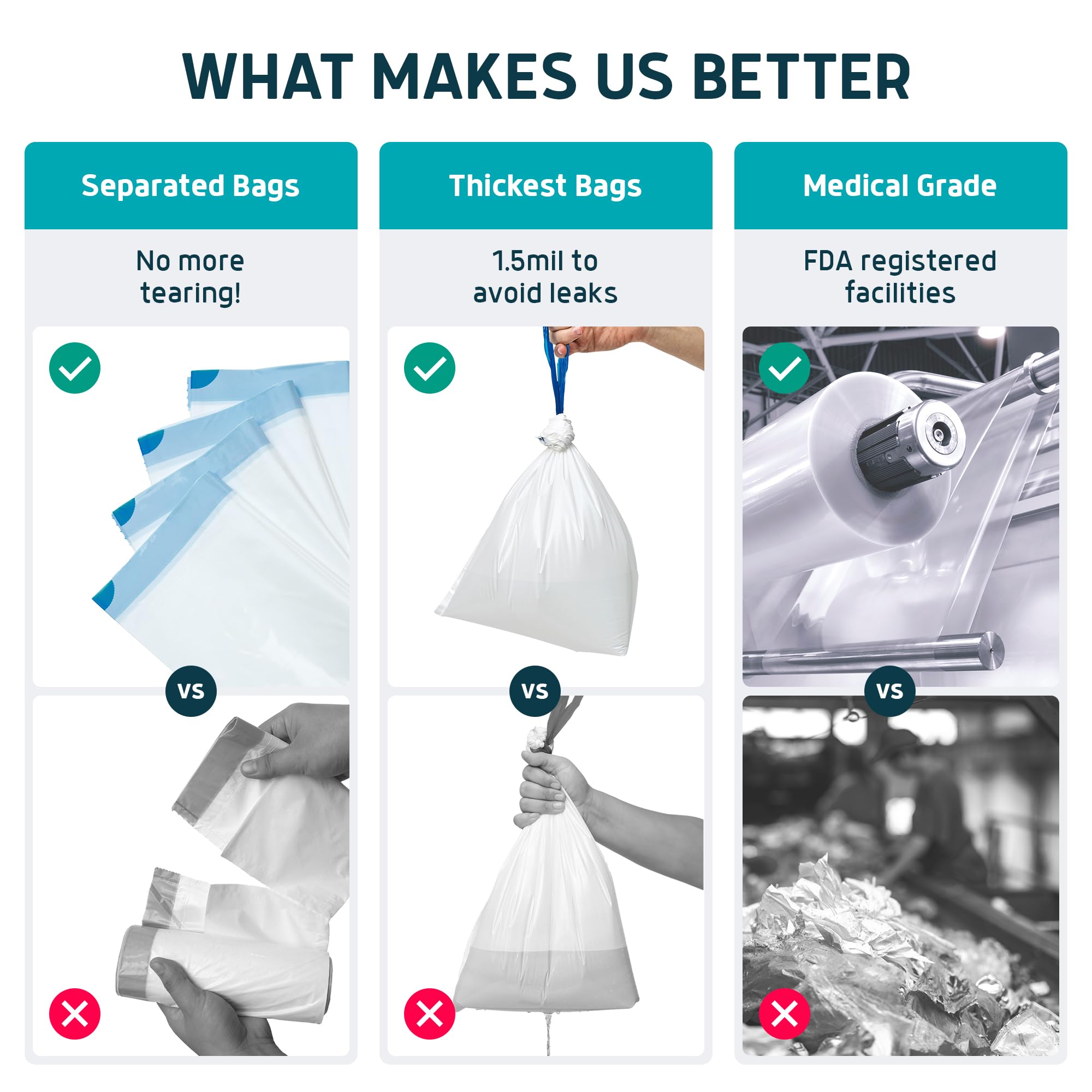 WHAT MAKES US BETTER

Separated Bags

No more tearing!

VS

Thickest Bags

1.5mil to avoid leaks

VS

Medical Grade

FDA registered facilities

VS