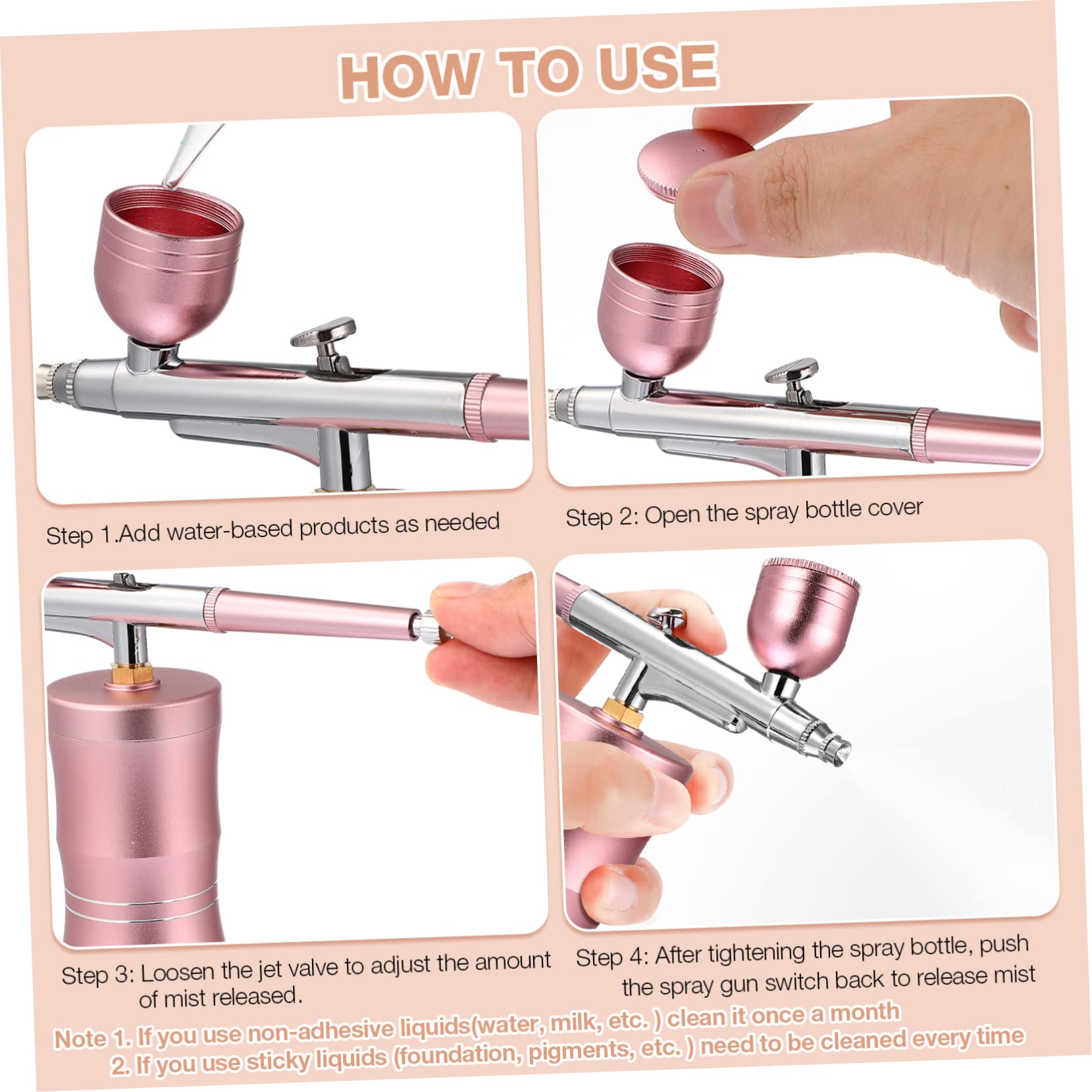 HOW TO USE

Step 1.Add water-based products as needed

Step 2: Open the spray bottle cover

Step 3: Loosen the jet valve to adjust the amount of mist released.

Step 4: After tightening the spray bottle, push the spray gun switch back to release mist

Note 1. If you use non-adhesive liquids(water, milk, etc. ) clean it once a month
2. If you use sticky liquids (foundation, pigments, etc. ) need to be cleaned every time