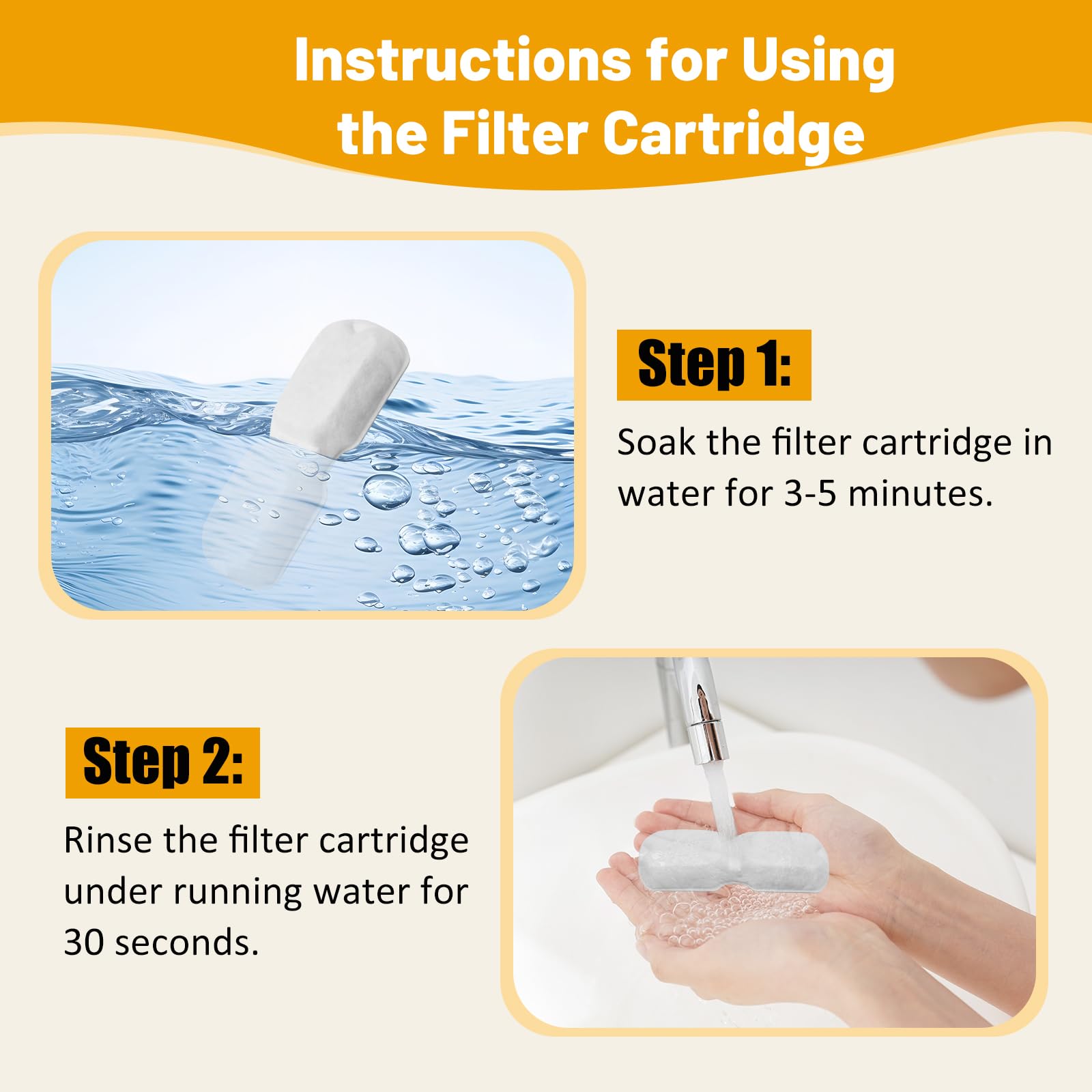 Instructions for Using the Filter Cartridge

Step 1:

Soak the filter cartridge in water for 3-5 minutes.

Step 2:

Rinse the filter cartridge under running water for 30 seconds.