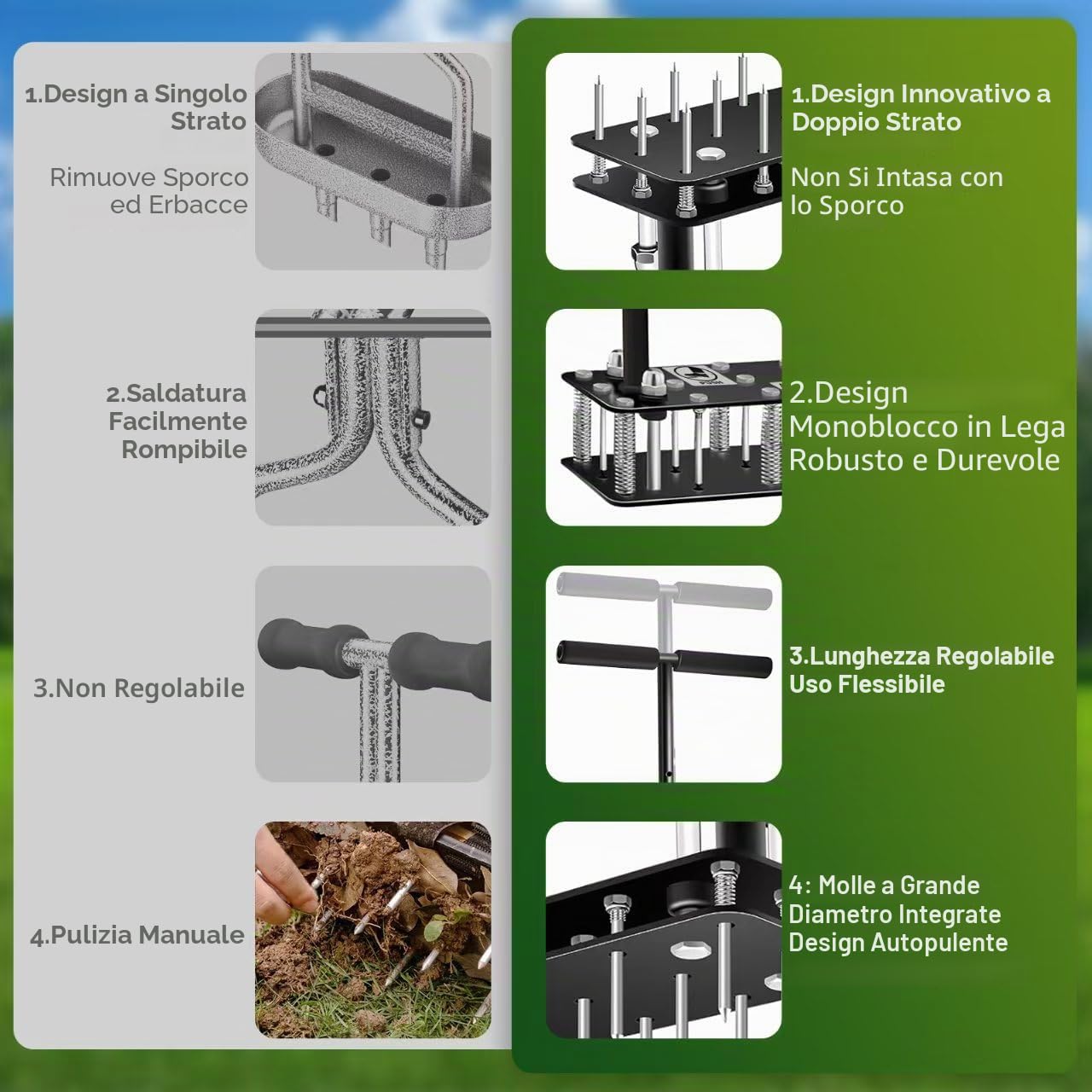 1.Design a Singolo Strato

Rimuove Sporco ed Erbacce

2.Saldatura Facilmente Rompibile

3.Non Regolabile

4.Pulizia Manuale

1.Design Innovativo a Doppio Strato

Non Si Intasa con lo Sporco

2.Design Monoblocco in Lega Robusto e Durevole

3.Lunghezza Regolabile Uso Flessibile

4: Molle a Grande Diametro Integrate Design Autopulente