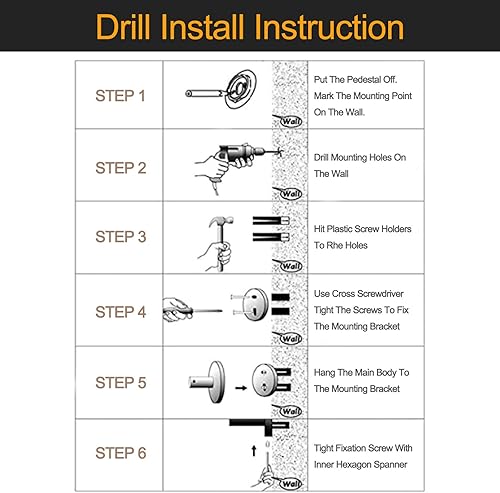 Drill Install Instruction

| STEP 1 | Wall | Put The Pedestal Off. Mark The Mounting Point On The Wall. |
|---|---|---|
| STEP 2 | Wall | Drill Mounting Holes On The Wall |
| STEP 3 | Wall | Hit Plastic Screw Holders To Rhe Holes |
| STEP 4 | Wall | Use Cross Screwdriver Tight The Screws To Fix The Mounting Bracket |
| STEP 5 | Wall | Hang The Main Body To The Mounting Bracket |
| STEP 6 | Wall | Tight Fixation Screw With Inner Hexagon Spanner |