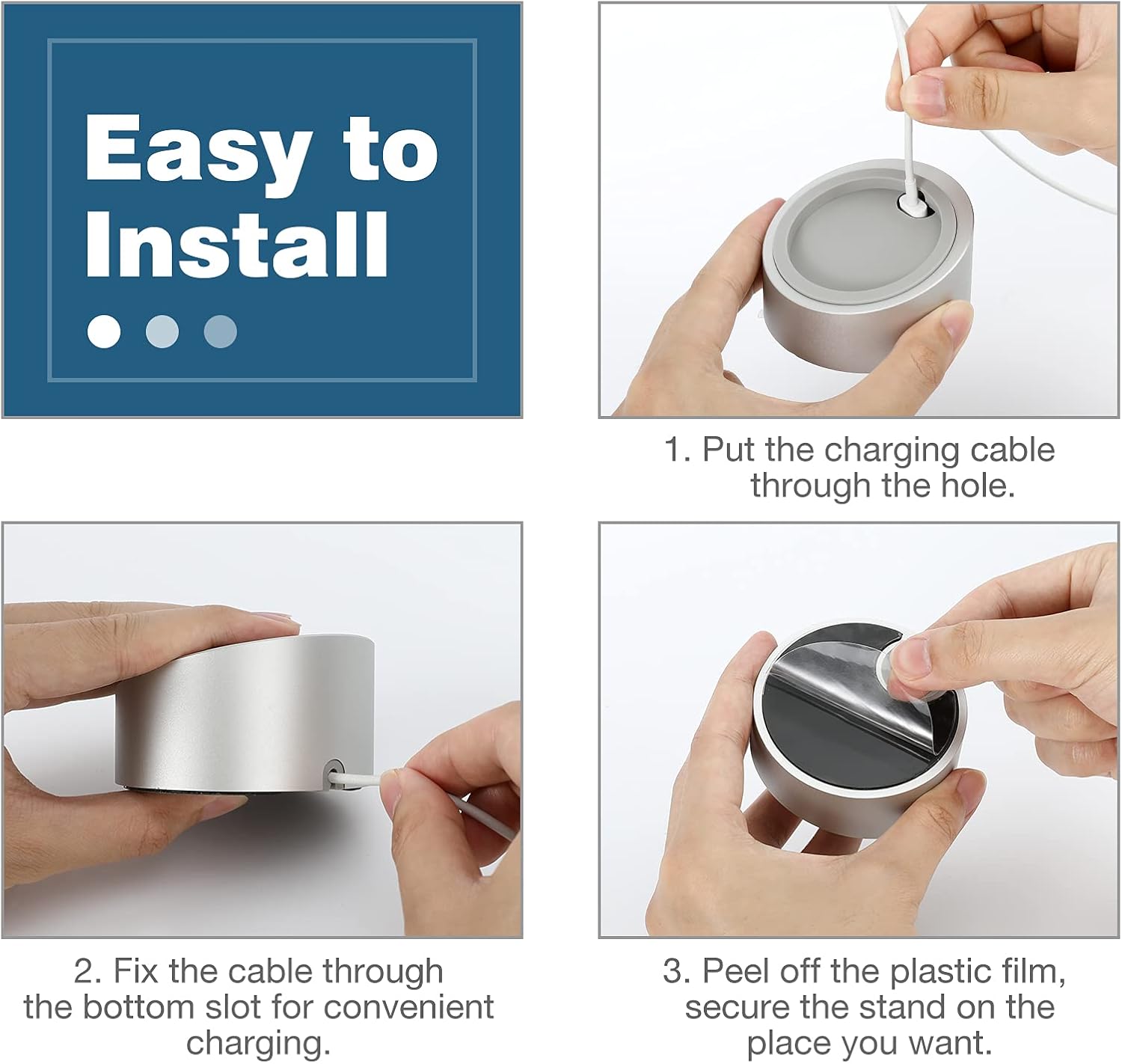 Easy to Install

1. Put the charging cable through the hole.

2. Fix the cable through the bottom slot for convenient charging.

3. Peel off the plastic film, secure the stand on the place you want.