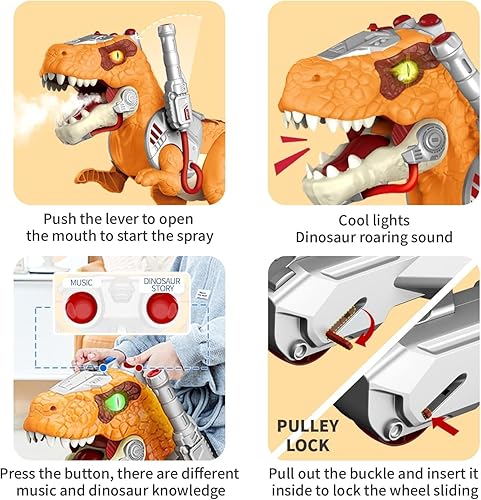 Push the lever to open the mouth to start the spray

Cool lights
Dinosaur roaring sound

MUSIC

DINOSAUR STORY

Press the button, there are different music and dinosaur knowledge

PULLEY LOCK

Pull out the buckle and insert it inside to lock the wheel sliding