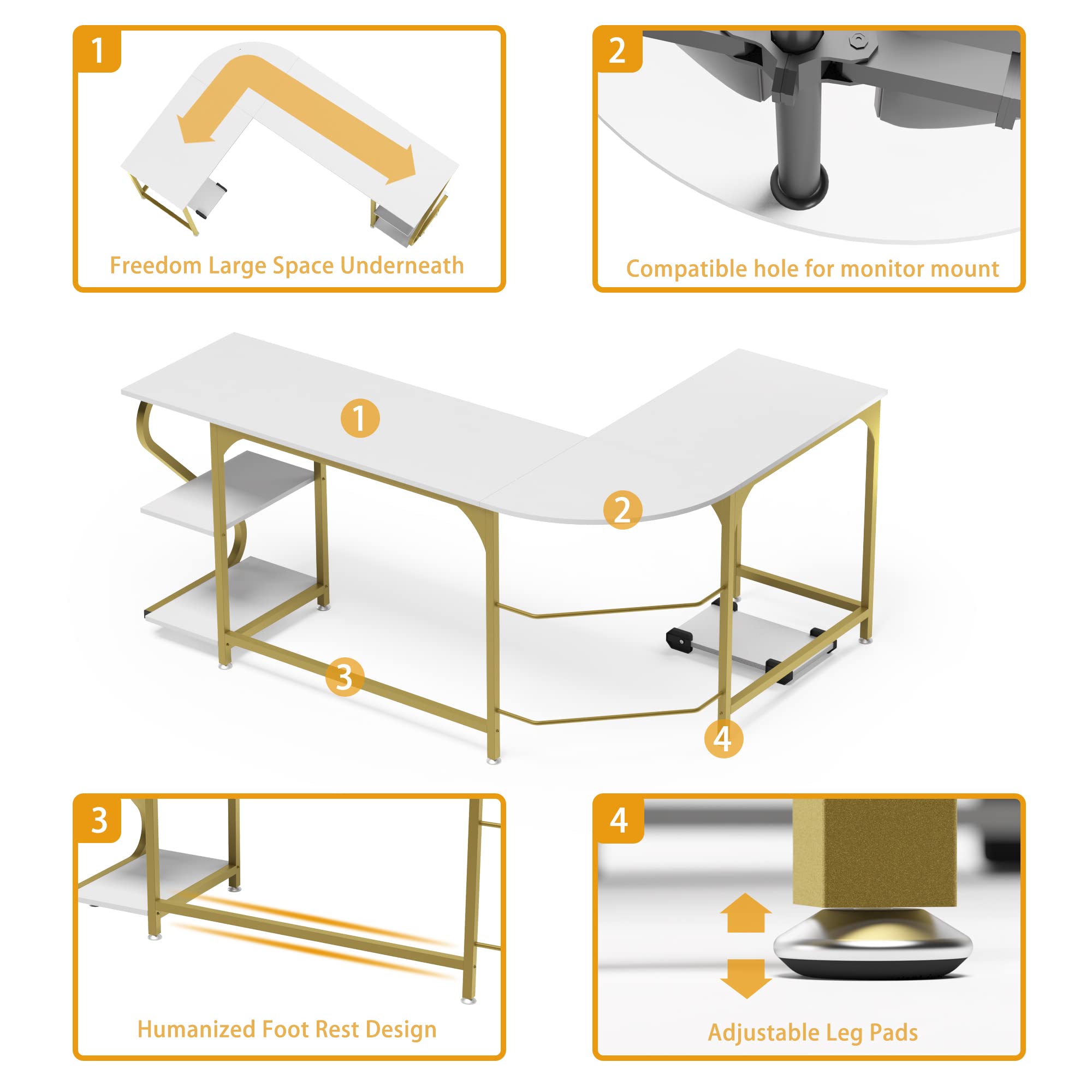 1
Freedom Large Space Underneath

2
Compatible hole for monitor mount

1
2
3
4

3
Humanized Foot Rest Design

4
Adjustable Leg Pads