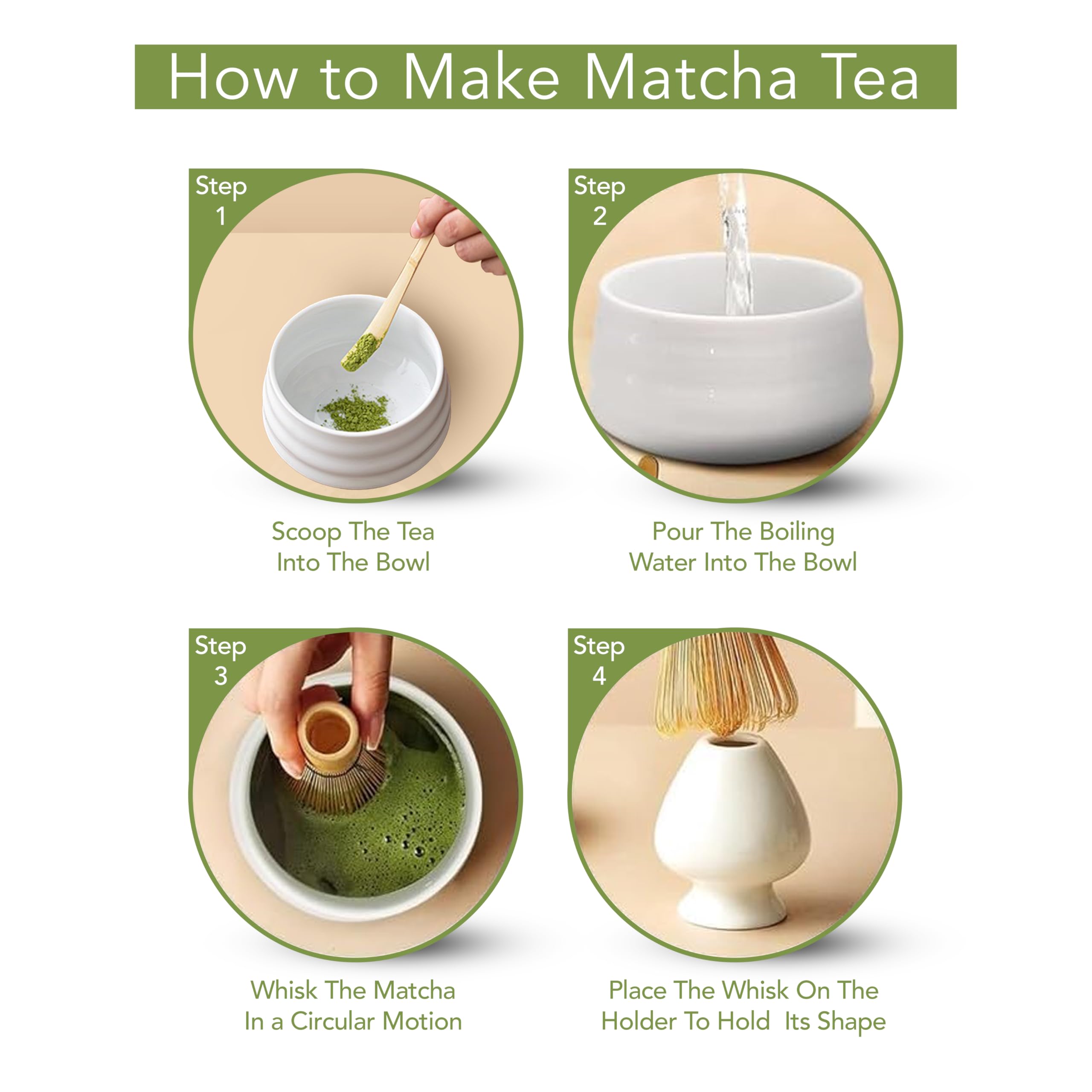 How to Make Matcha Tea

Step 1

Scoop The Tea Into The Bowl

Step 2

Pour The Boiling Water Into The Bowl

Step 3

Whisk The Matcha In a Circular Motion

Step 4

Place The Whisk On The Holder To Hold Its Shape