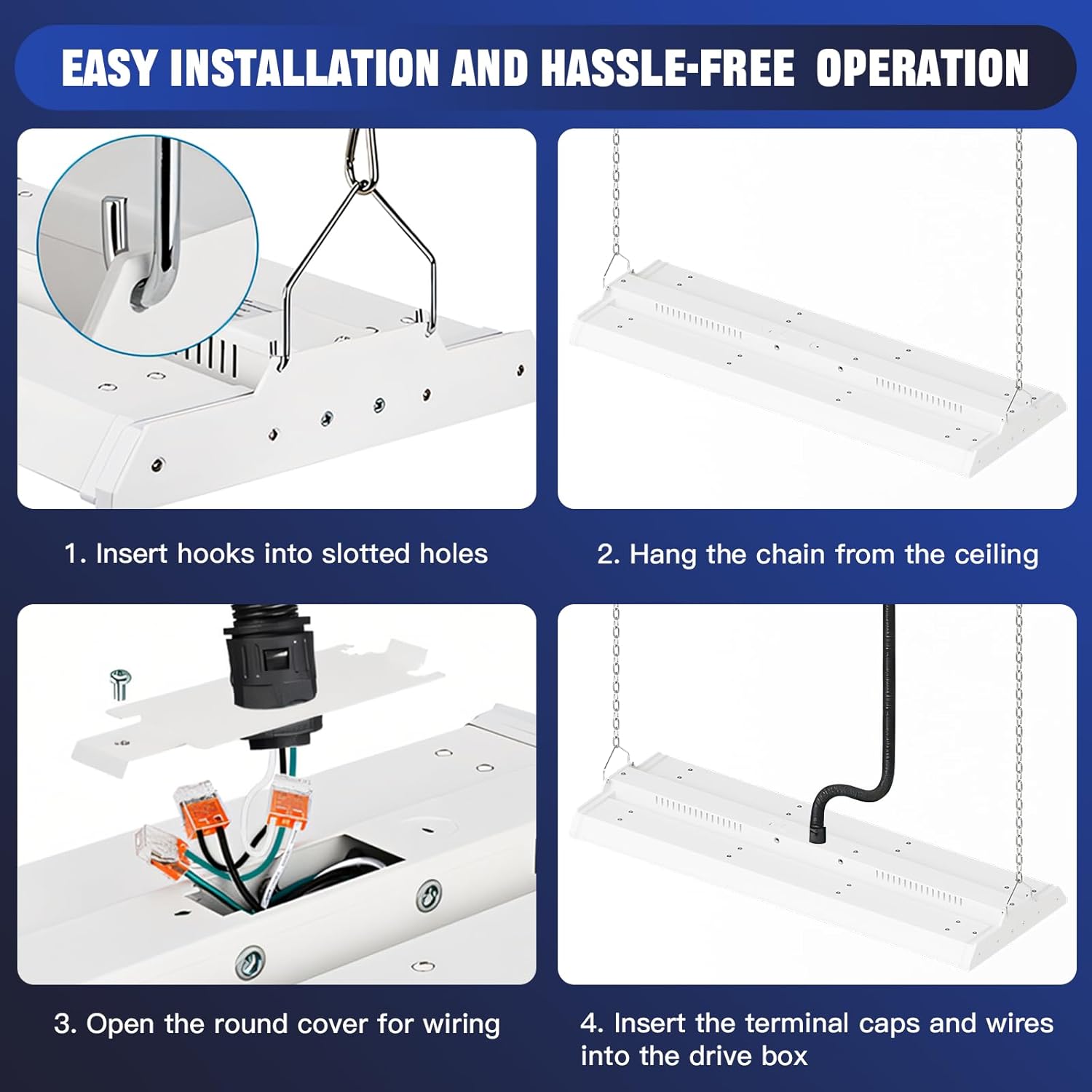 EASY INSTALLATION AND HASSLE-FREE OPERATION

1. Insert hooks into slotted holes

2. Hang the chain from the ceiling

3. Open the round cover for wiring

4. Insert the terminal caps and wires into the drive box