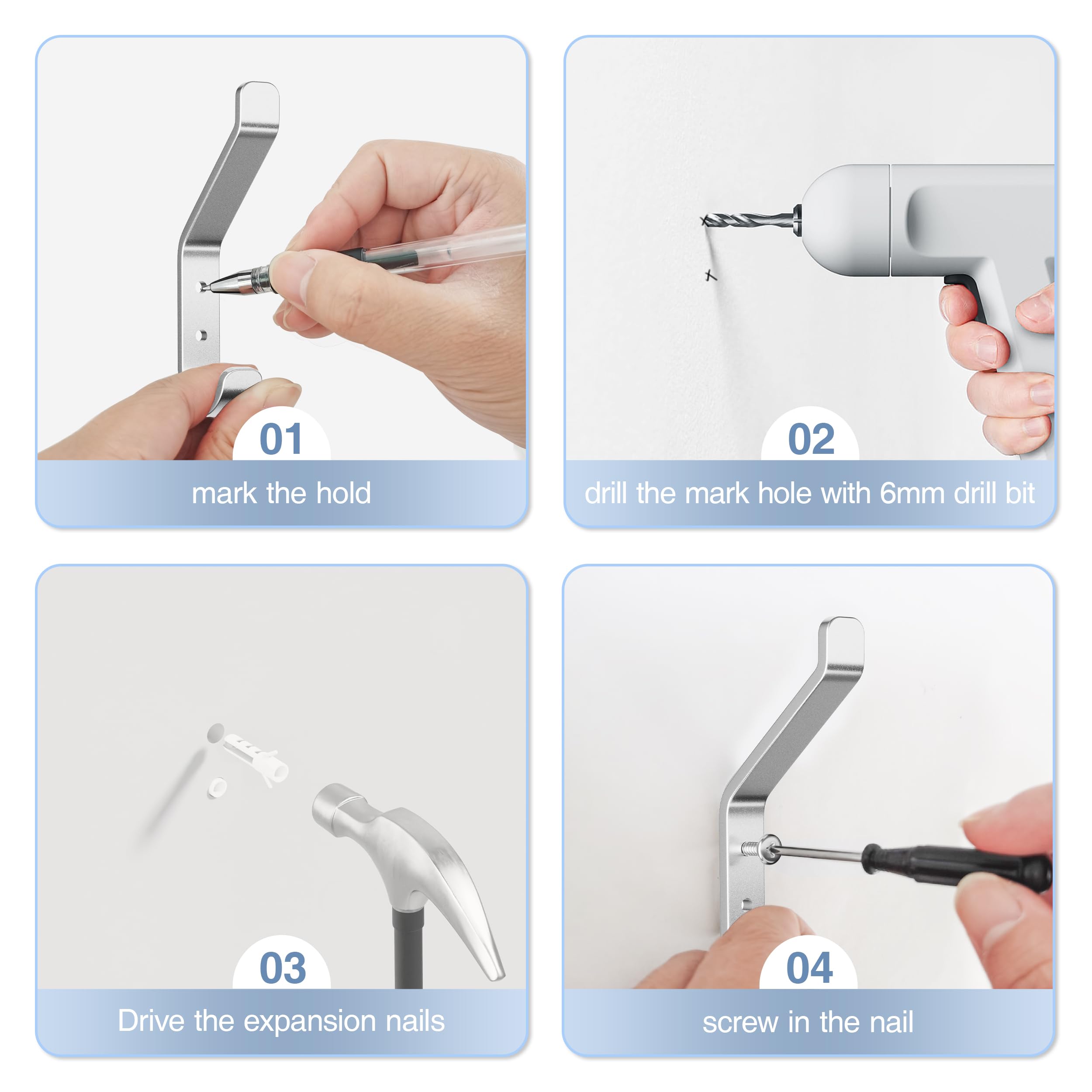 01
mark the hold

02
drill the mark hole with 6mm drill bit

03
Drive the expansion nails

04
screw in the nail