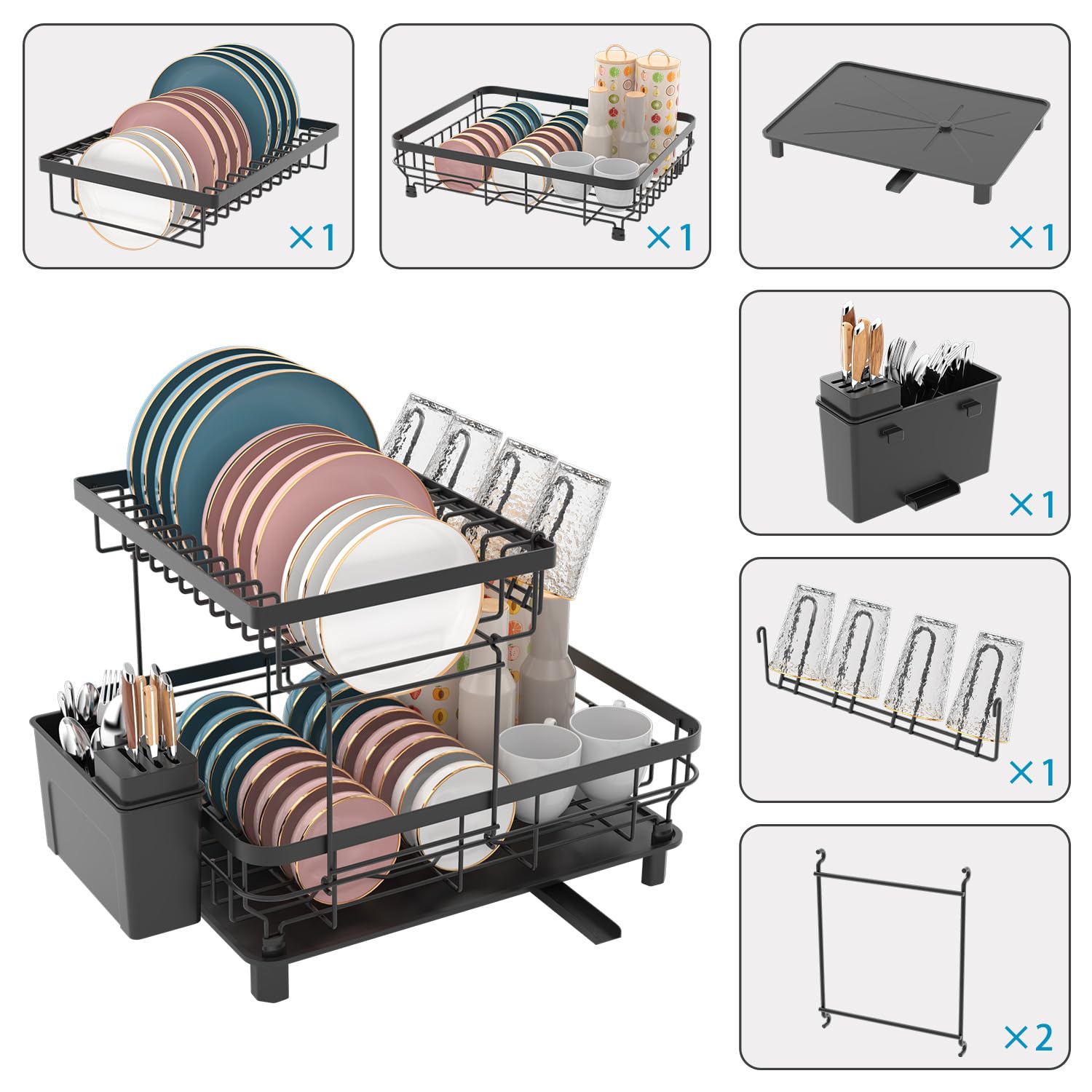 ×1

×1

×1

×1

×1

×2