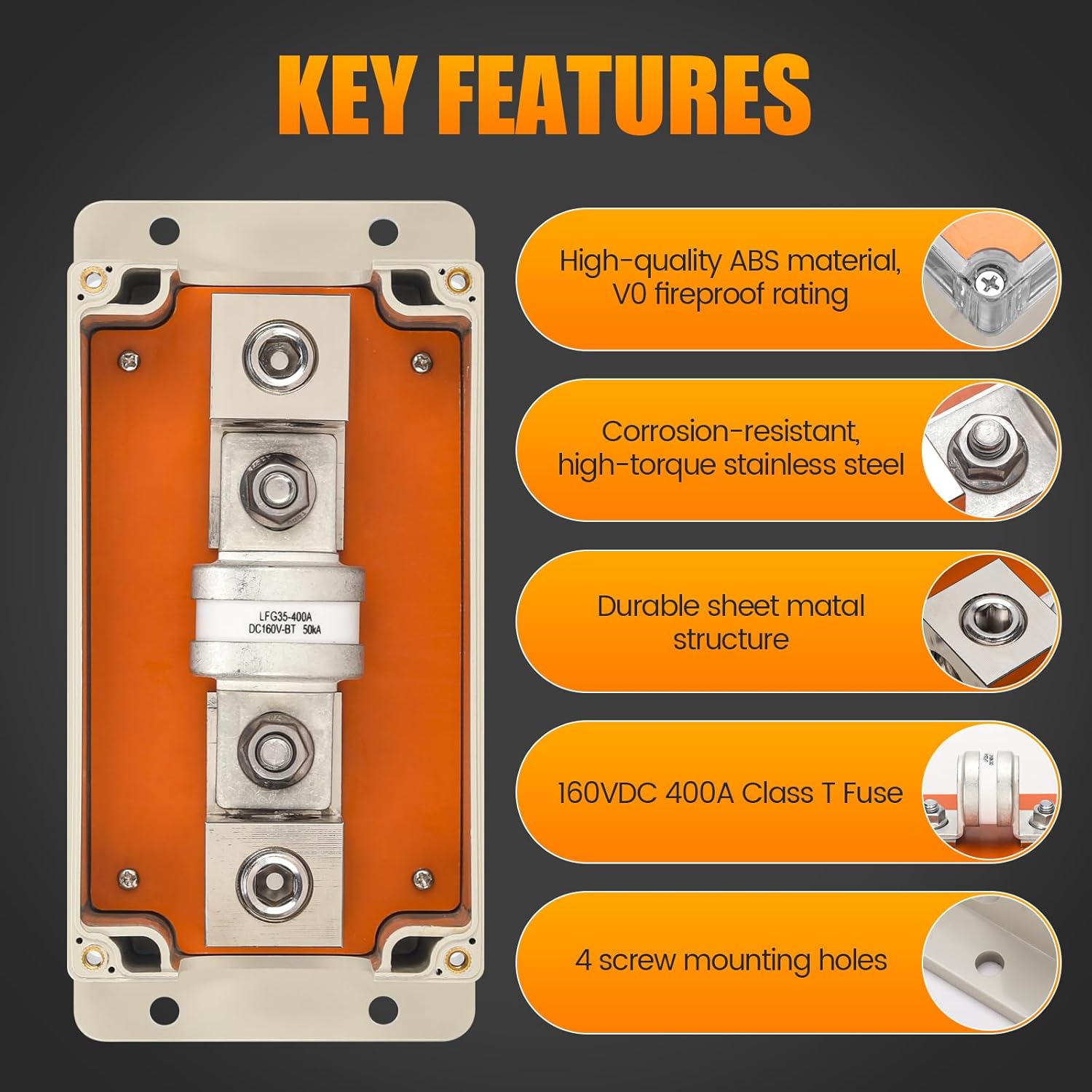 KEY FEATURES

LFG35-400A
DC160V-BT 50kA

High-quality ABS material, V0 fireproof rating

Corrosion-resistant, high-torque stainless steel

Durable sheet matal structure

160VDC 400A Class T Fuse

4 screw mounting holes