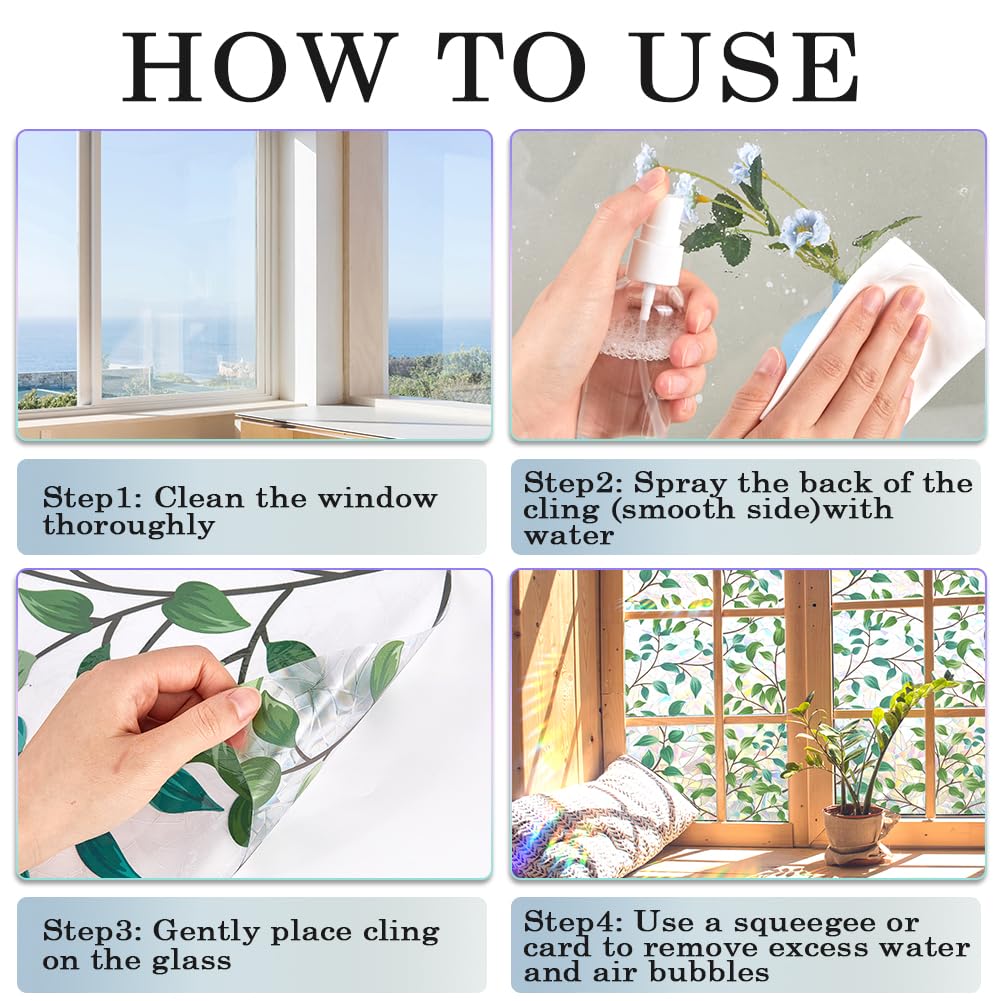 HOW TO USE

Step1: Clean the window thoroughly

Step2: Spray the back of the cling (smooth side)with water

Step3: Gently place cling on the glass

Step4: Use a squeegee or card to remove excess water and air bubbles