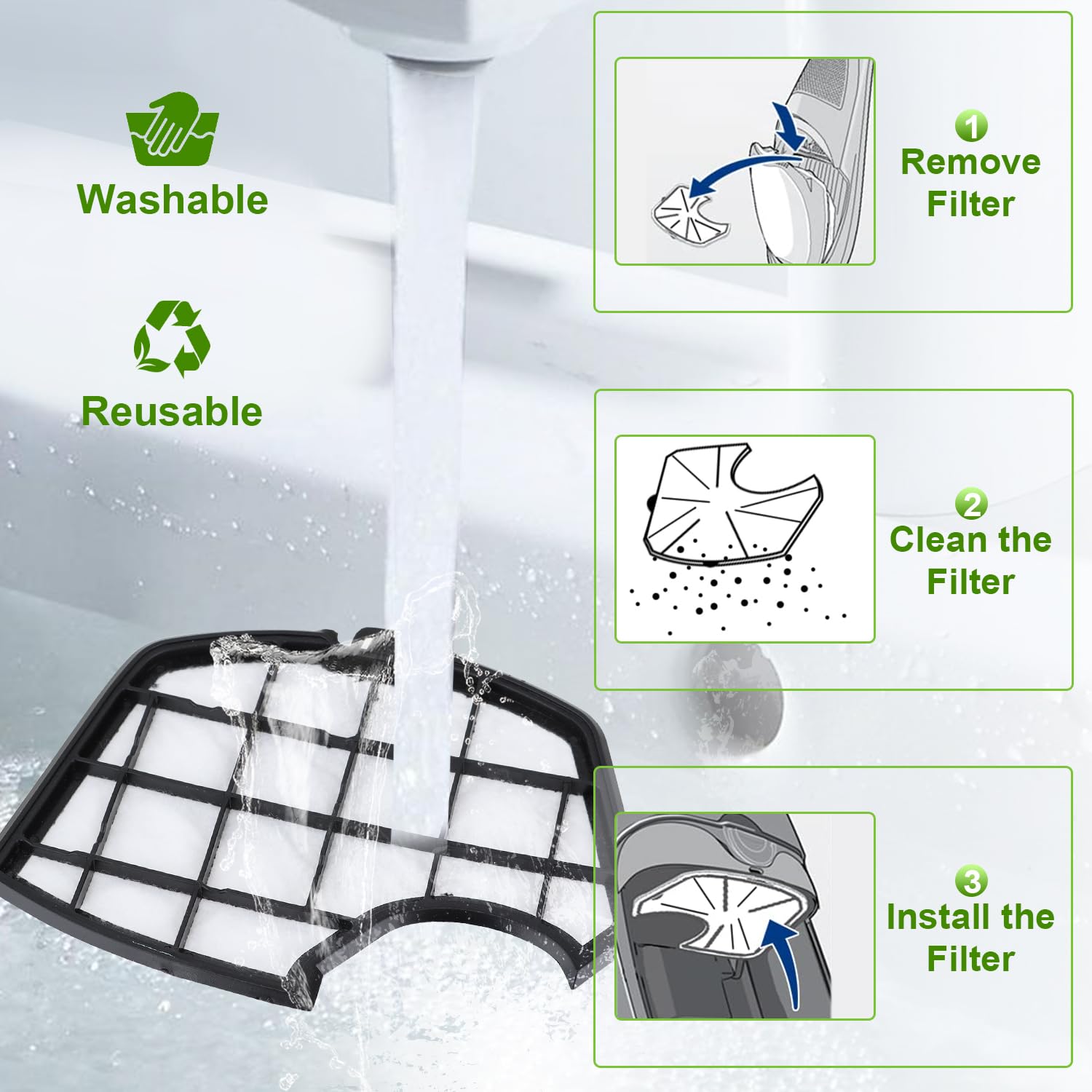 Washable

Reusable

1 Remove Filter

2 Clean the Filter

3 Install the Filter