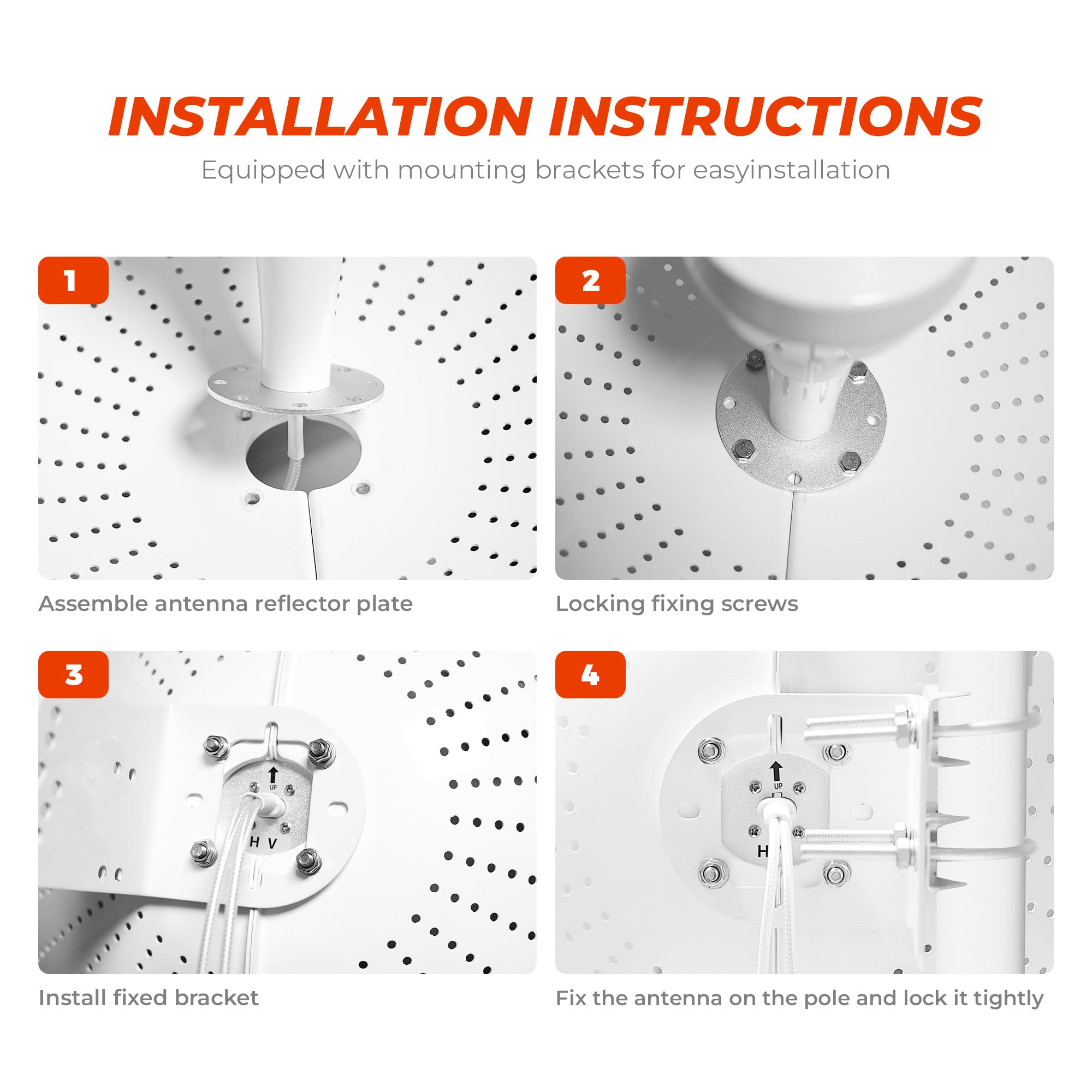 INSTALLATION INSTRUCTIONS

Equipped with mounting brackets for easyinstallation

1

Assemble antenna reflector plate

2

Locking fixing screws

3

UP

H V

Install fixed bracket

4

UP

H

Fix the antenna on the pole and lock it tightly