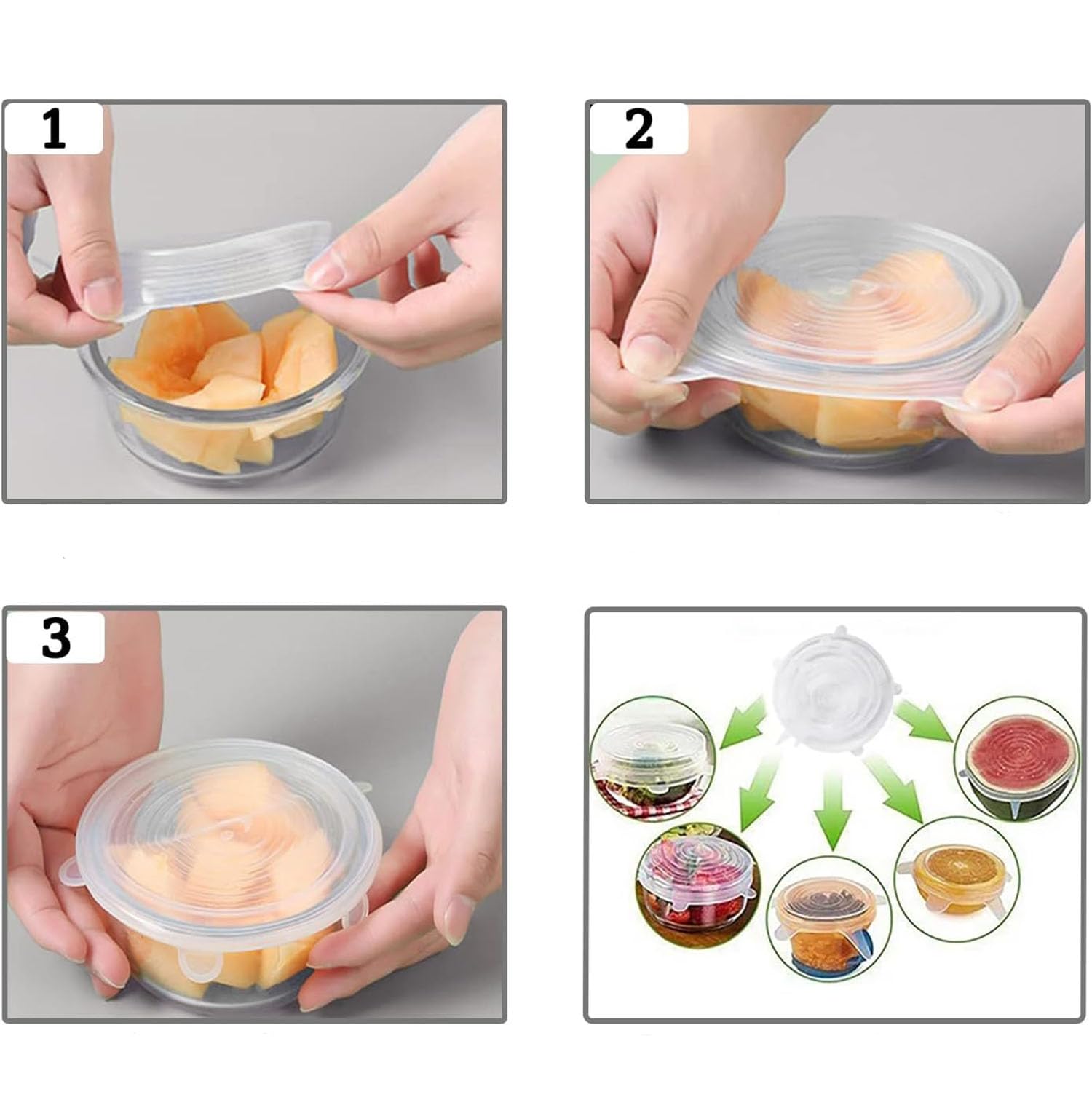 1

2

3