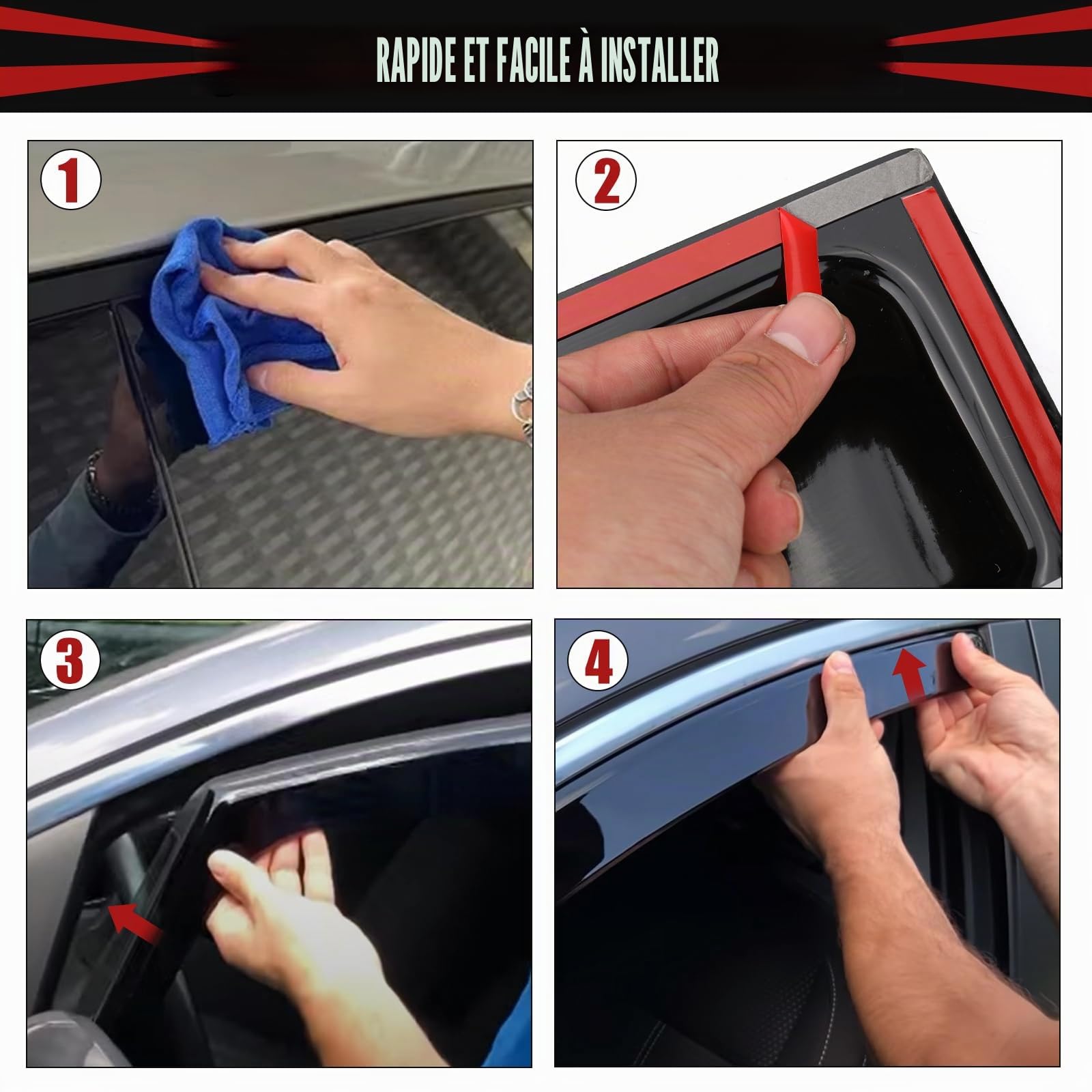 RAPIDE ET FACILE À INSTALLER

1

2

3

4