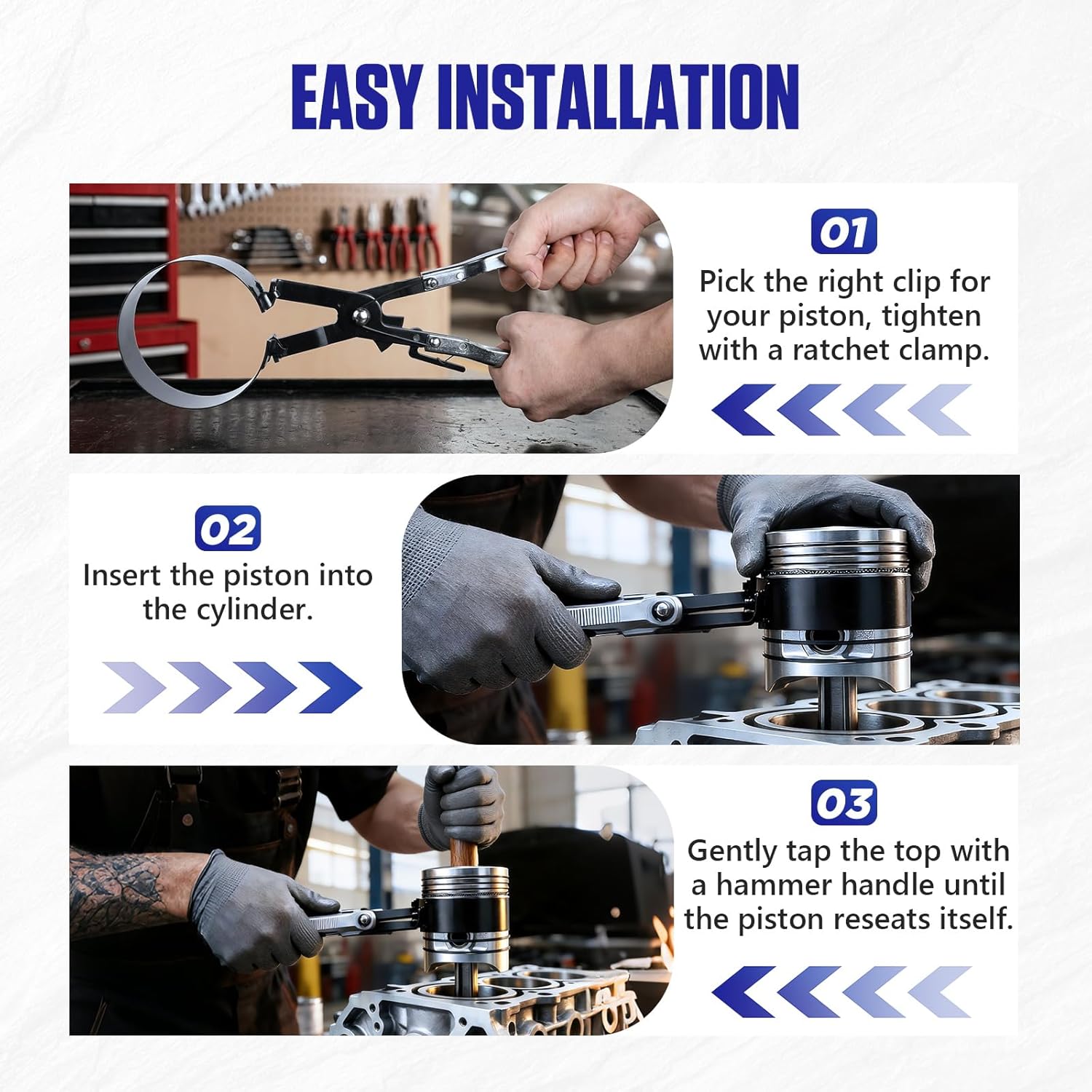 EASY INSTALLATION

01
Pick the right clip for your piston, tighten with a ratchet clamp.

02
Insert the piston into the cylinder.

03
Gently tap the top with a hammer handle until the piston reseats itself.