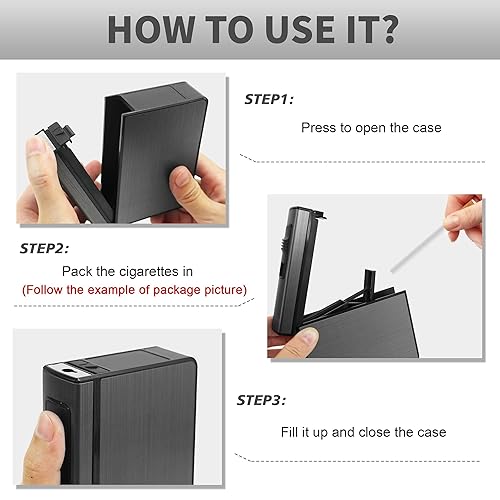 HOW TO USE IT?

STEP1:

Press to open the case

STEP2:

Pack the cigarettes in
(Follow the example of package picture)

STEP3:

Fill it up and close the case