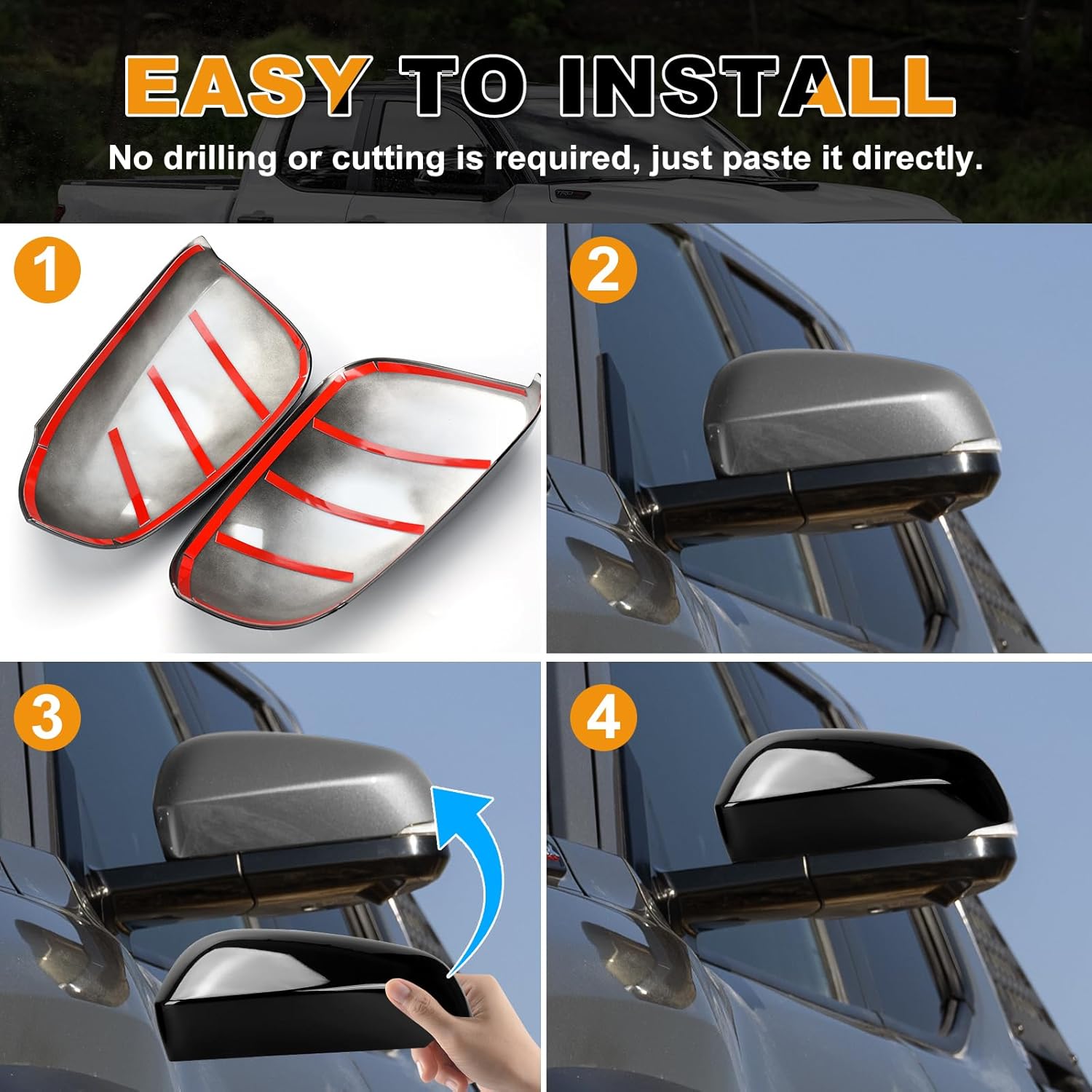 EASY TO INSTALL

No drilling or cutting is required, just paste it directly.

1

2

3

4