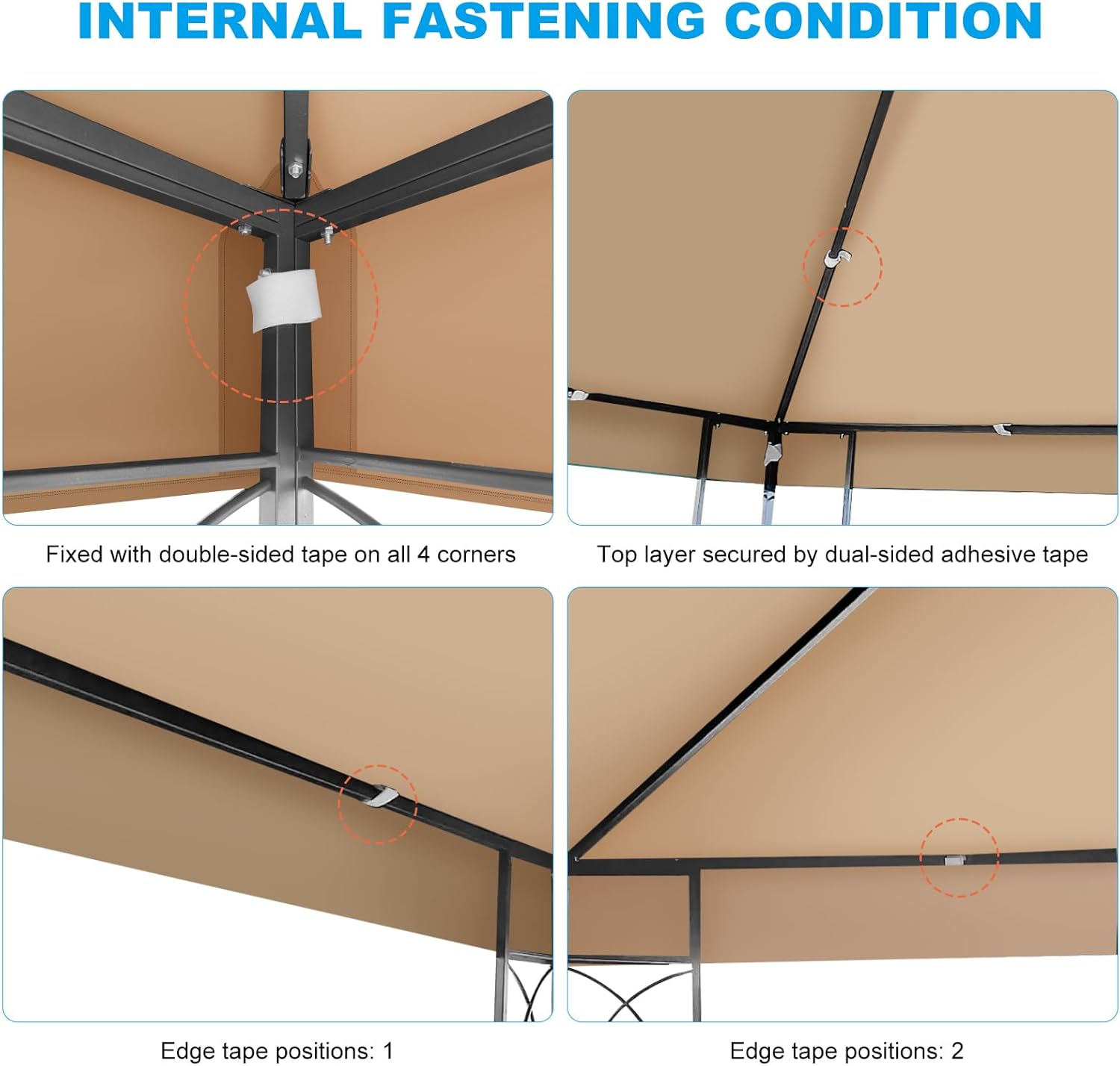 INTERNAL FASTENING CONDITION

Fixed with double-sided tape on all 4 corners

Top layer secured by dual-sided adhesive tape

Edge tape positions: 1

Edge tape positions: 2