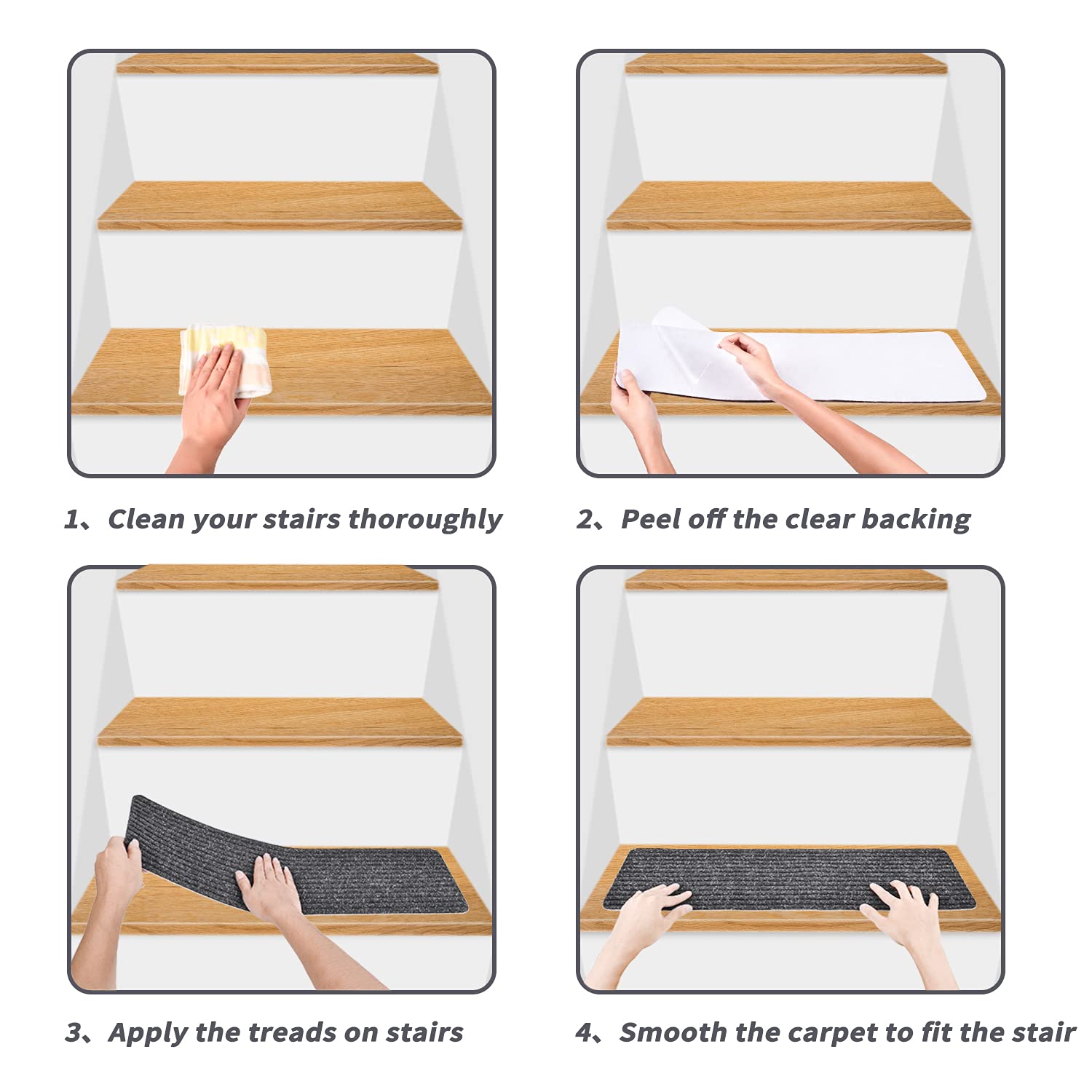 1、Clean your stairs thoroughly

2、Peel off the clear backing

3、Apply the treads on stairs

4、Smooth the carpet to fit the stair