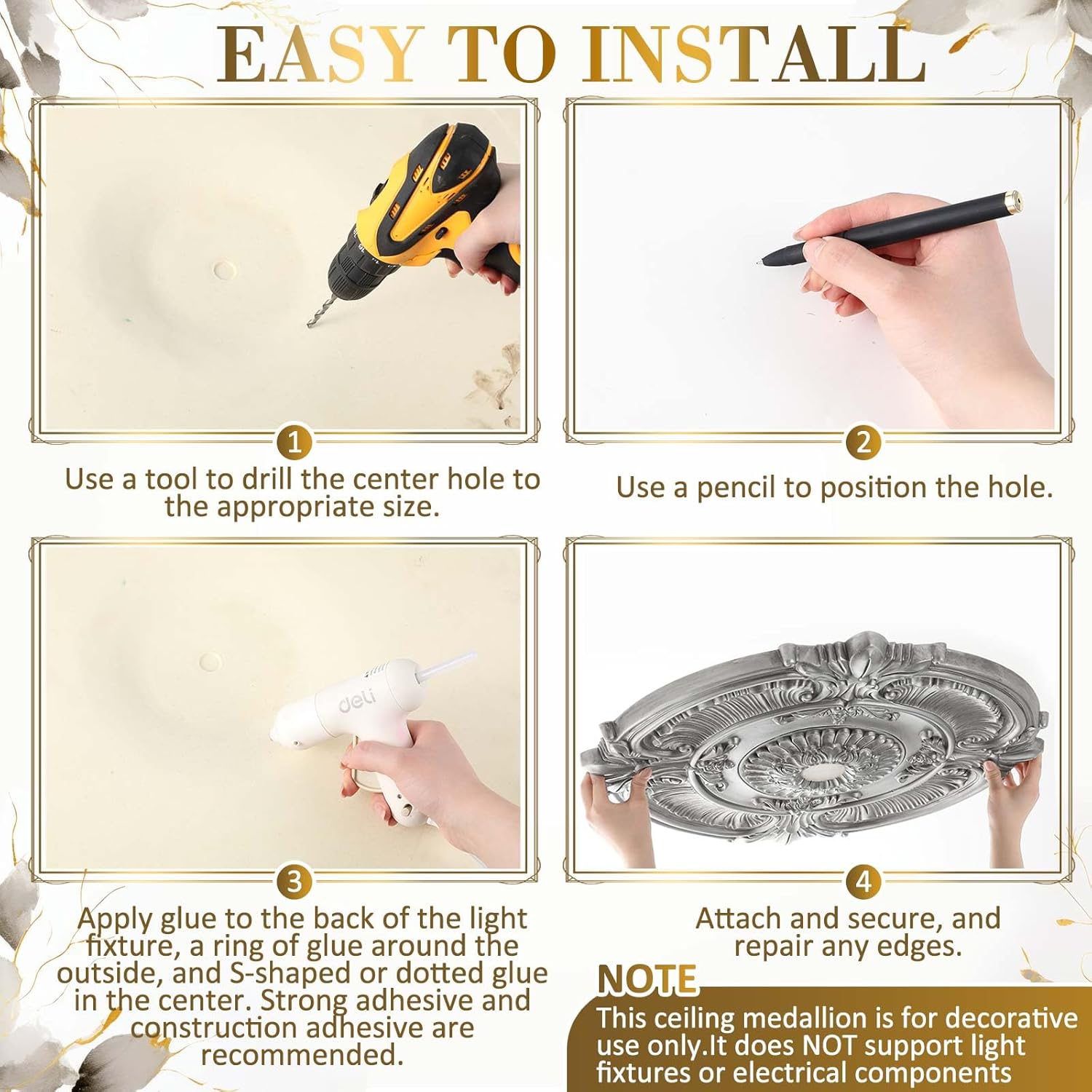 EASY TO INSTALL

1

Use a tool to drill the center hole to the appropriate size.

2

Use a pencil to position the hole.

deli

3

Apply glue to the back of the light fixture, a ring of glue around the outside, and S-shaped or dotted glue in the center. Strong adhesive and construction adhesive are recommended.

4

Attach and secure, and repair any edges.

NOTE

This ceiling medallion is for decorative use only.It does NOT support light fixtures or electrical components