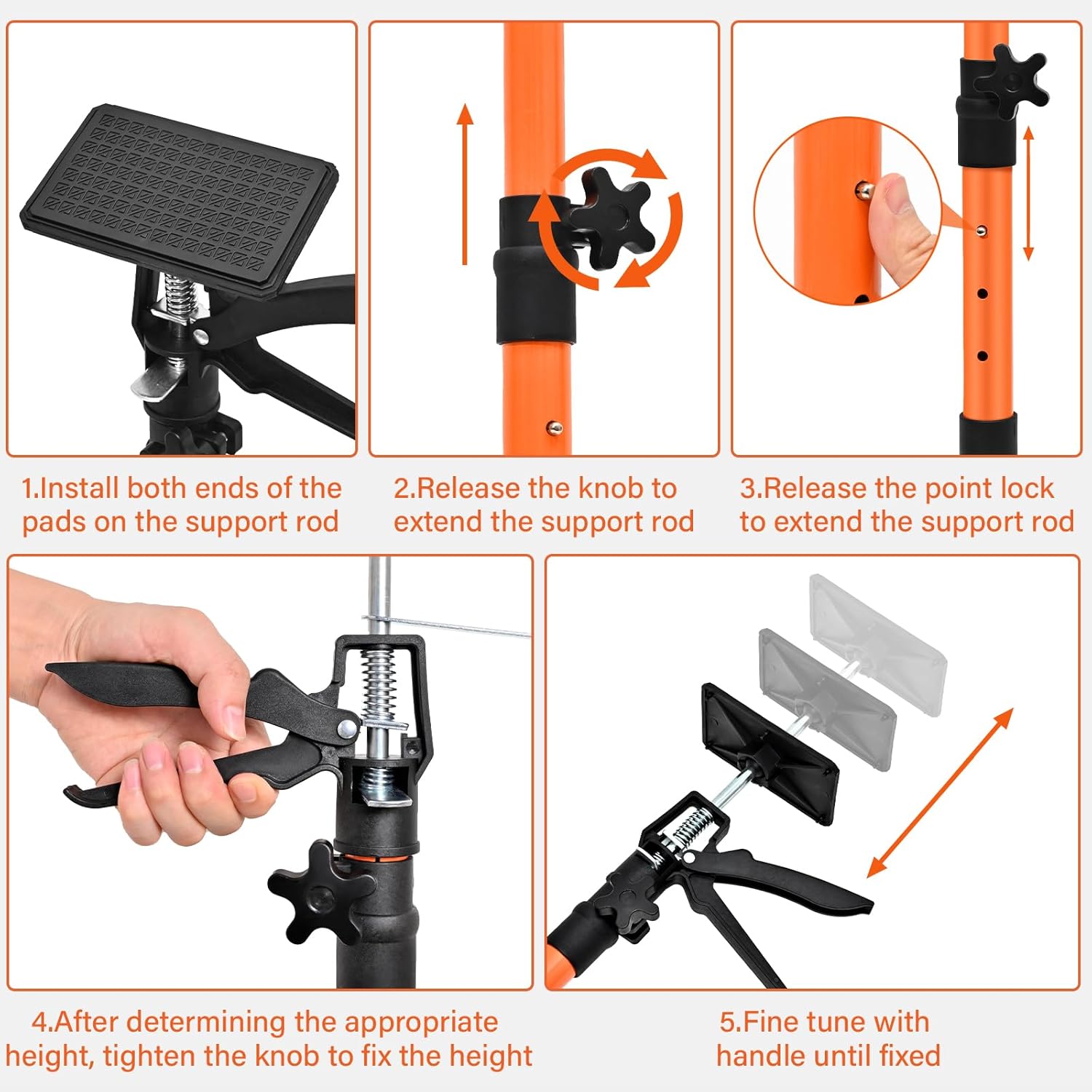 1.Install both ends of the pads on the support rod

2.Release the knob to extend the support rod

3.Release the point lock to extend the support rod

4.After determining the appropriate height, tighten the knob to fix the height

5.Fine tune with handle until fixed